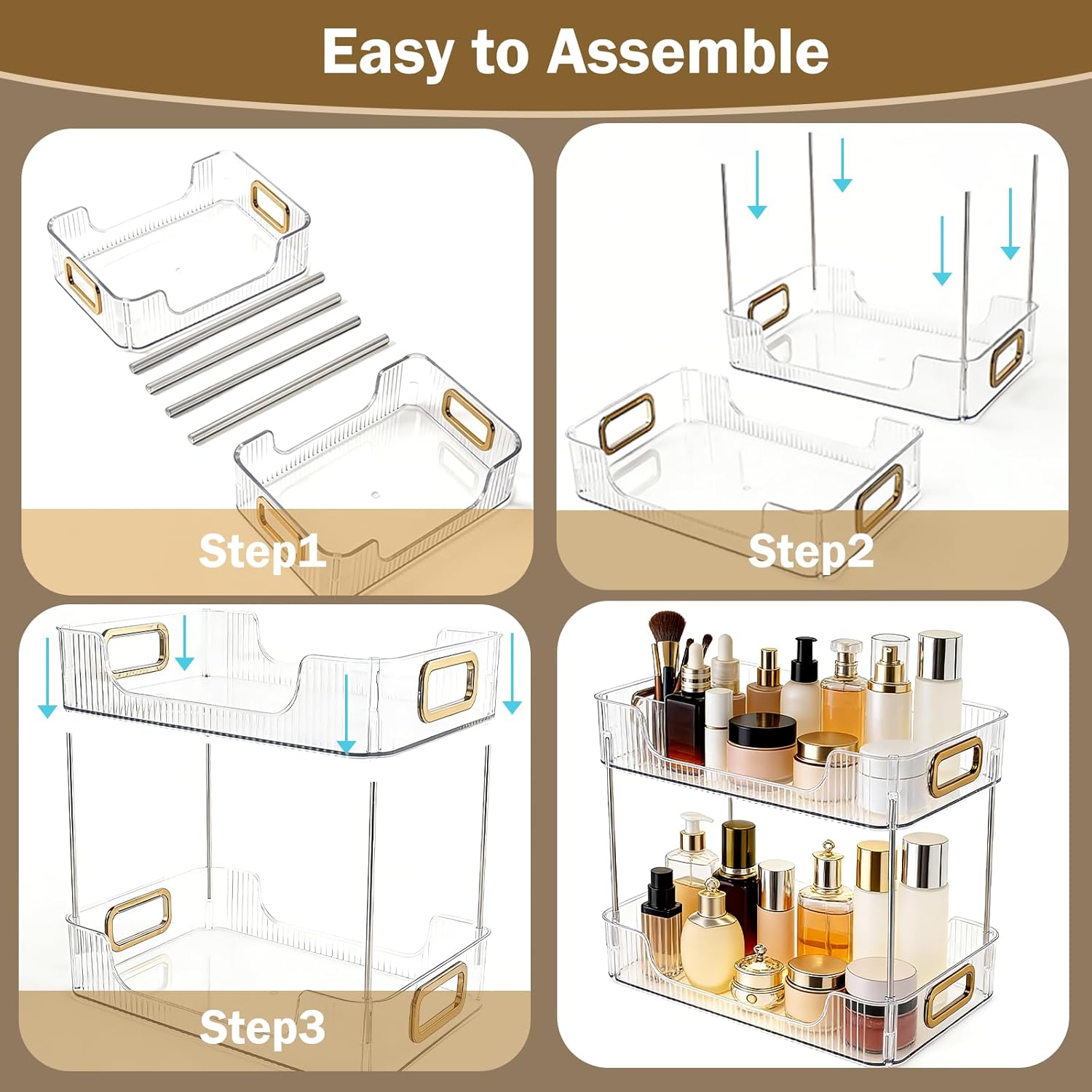 Easy to Assemble

Step1

Step2

Step3