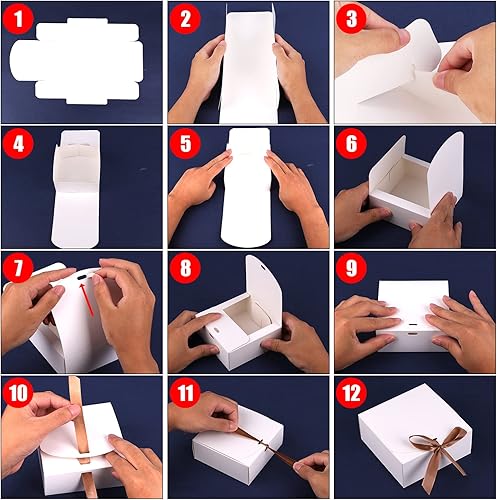 1
2
3
4
5
6
7
8
9
10
11
12