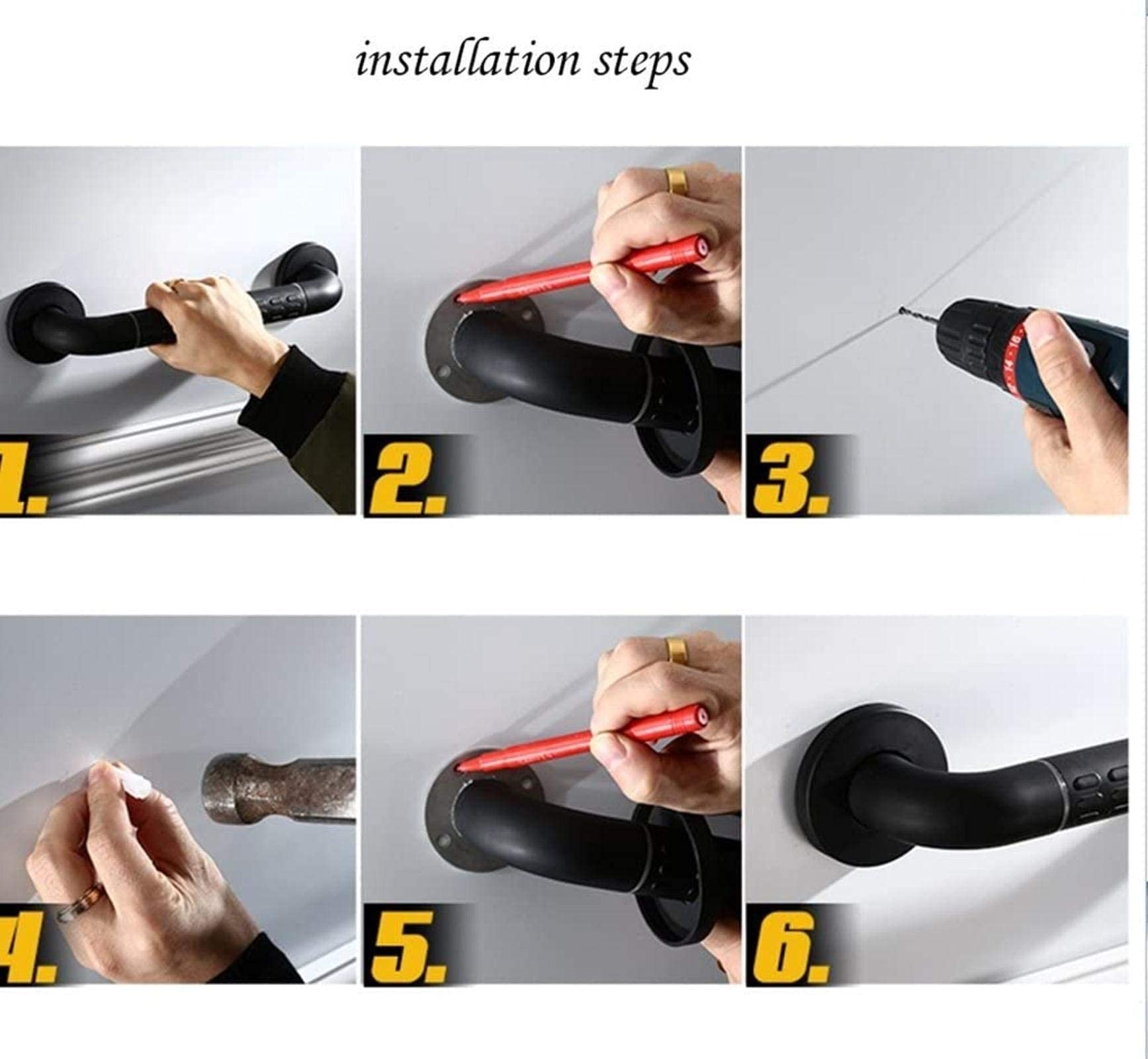 installation steps

1.

2.

3.

4.

5.

6.