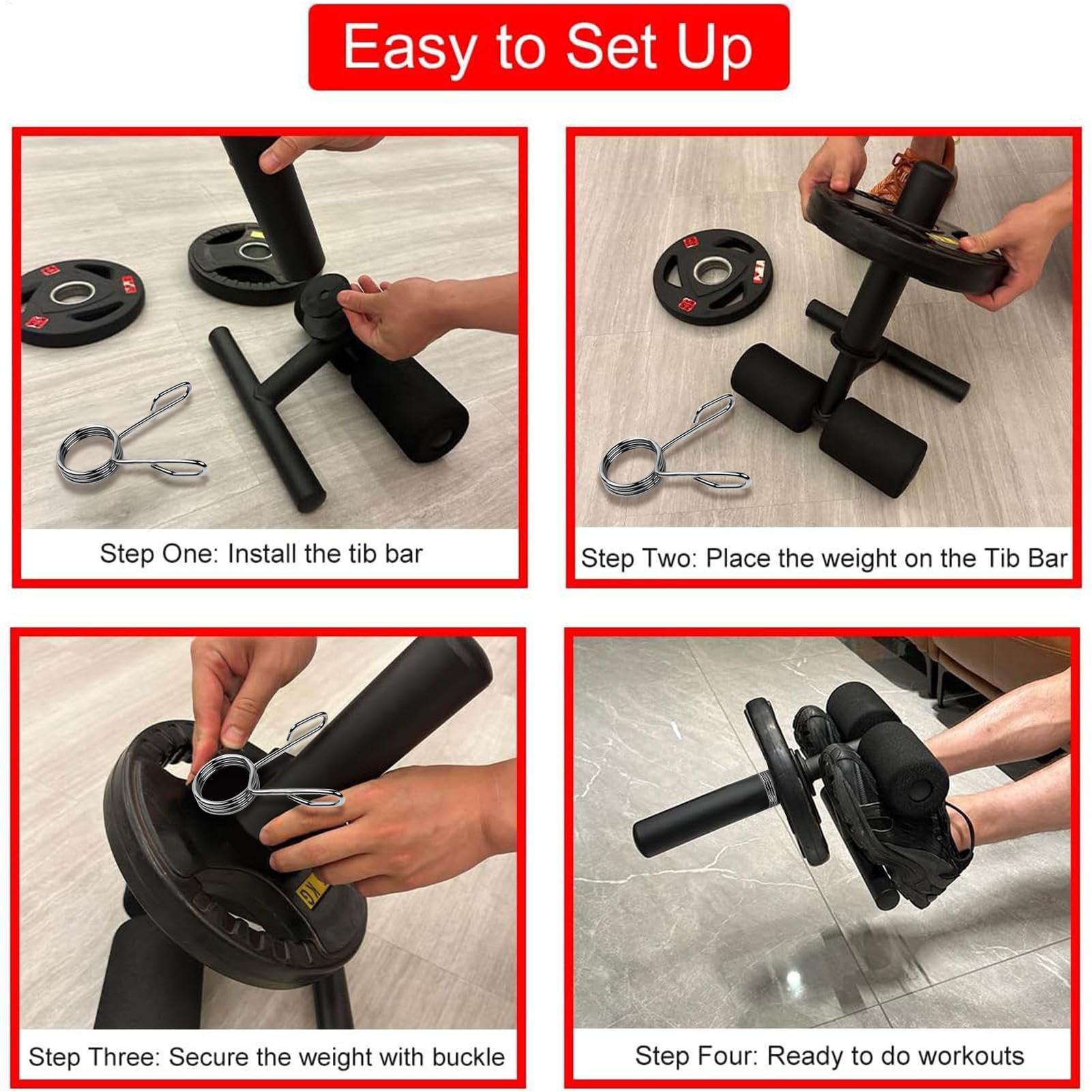 Easy to Set Up

Step One: Install the tib bar

Step Two: Place the weight on the Tib Bar

KG

Step Three: Secure the weight with buckle

Step Four: Ready to do workouts