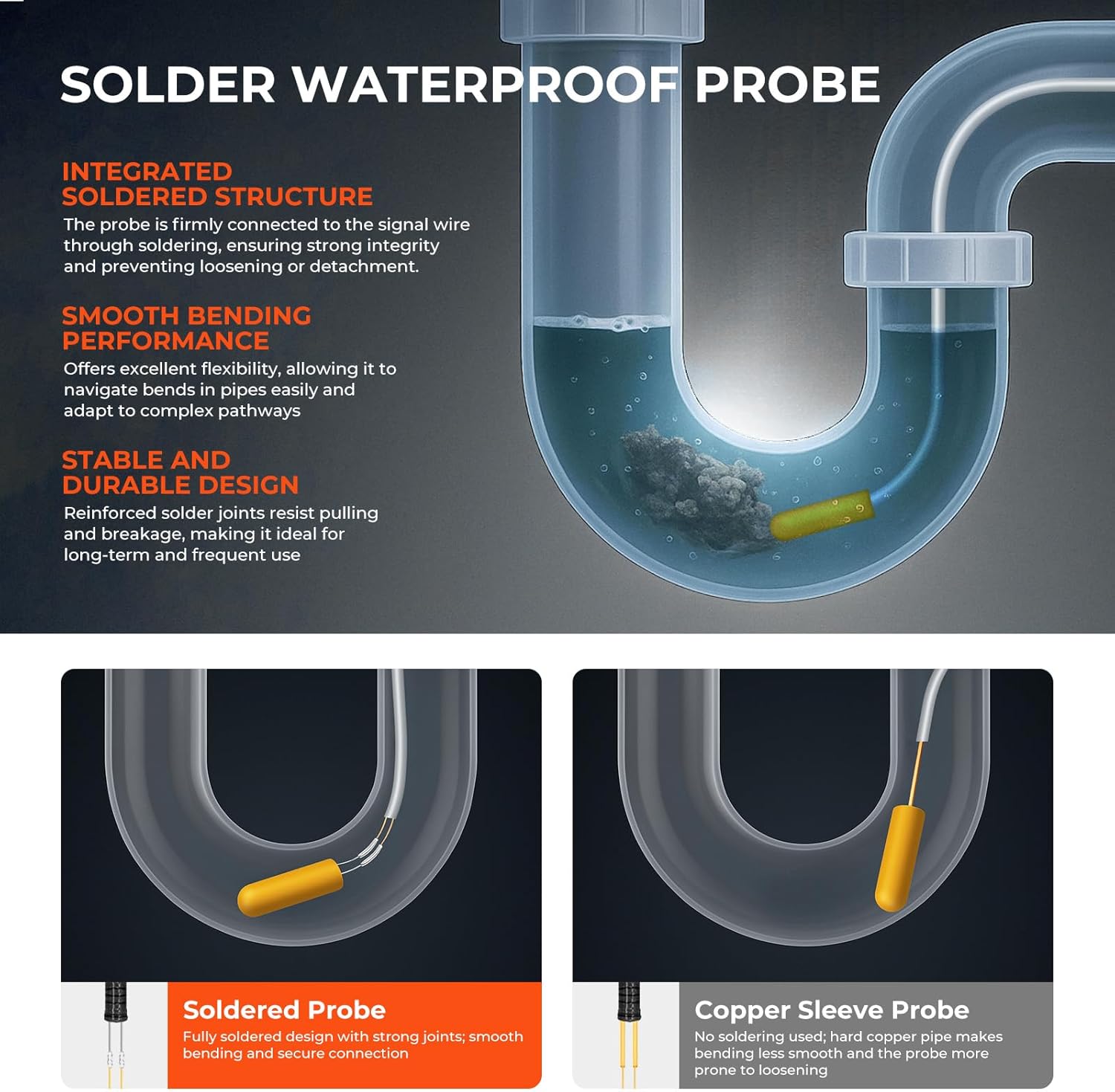 SOLDER WATERPROOF PROBE

INTEGRATED SOLDERED STRUCTURE
The probe is firmly connected to the signal wire through soldering, ensuring strong integrity and preventing loosening or detachment.

SMOOTH BENDING PERFORMANCE
Offers excellent flexibility, allowing it to navigate bends in pipes easily and adapt to complex pathways

STABLE AND DURABLE DESIGN
Reinforced solder joints resist pulling and breakage, making it ideal for long-term and frequent use

Soldered Probe
Fully soldered design with strong joints; smooth bending and secure connection

Copper Sleeve Probe
No soldering used; hard copper pipe makes bending less smooth and the probe more prone to loosening