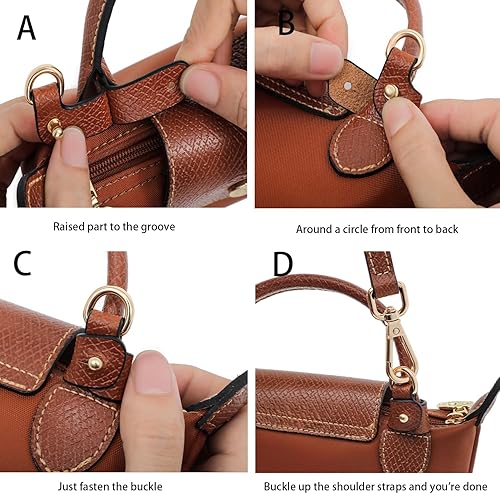 A

Raised part to the groove

B

Around a circle from front to back

C

Just fasten the buckle

D

Buckle up the shoulder straps and you're done