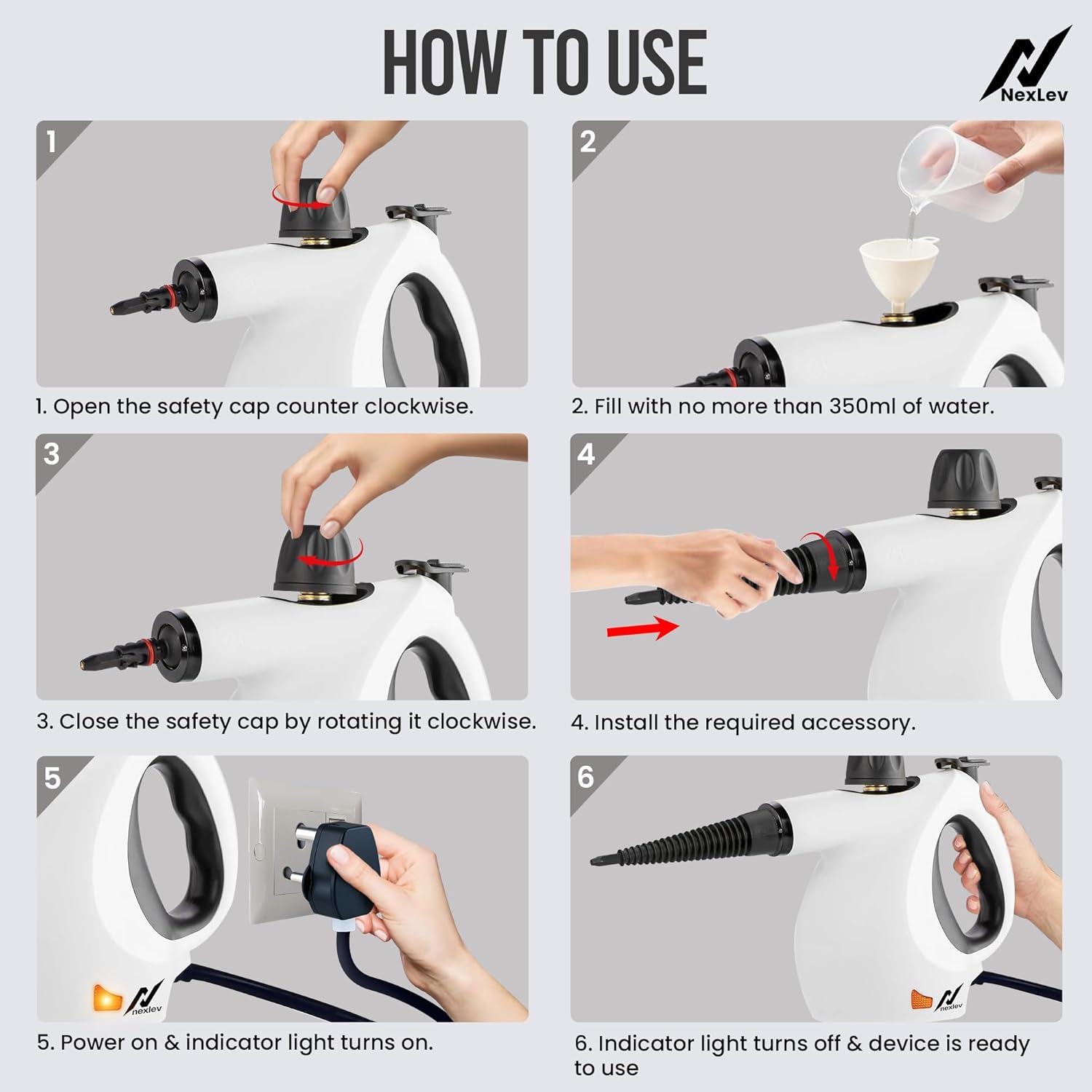 HOW TO USE

NexLev

1

1. Open the safety cap counter clockwise.

2

2. Fill with no more than 350ml of water.

3

3. Close the safety cap by rotating it clockwise.

4

4. Install the required accessory.

5

nexlev

5. Power on & indicator light turns on.

6

nexlev

6. Indicator light turns off & device is ready to use