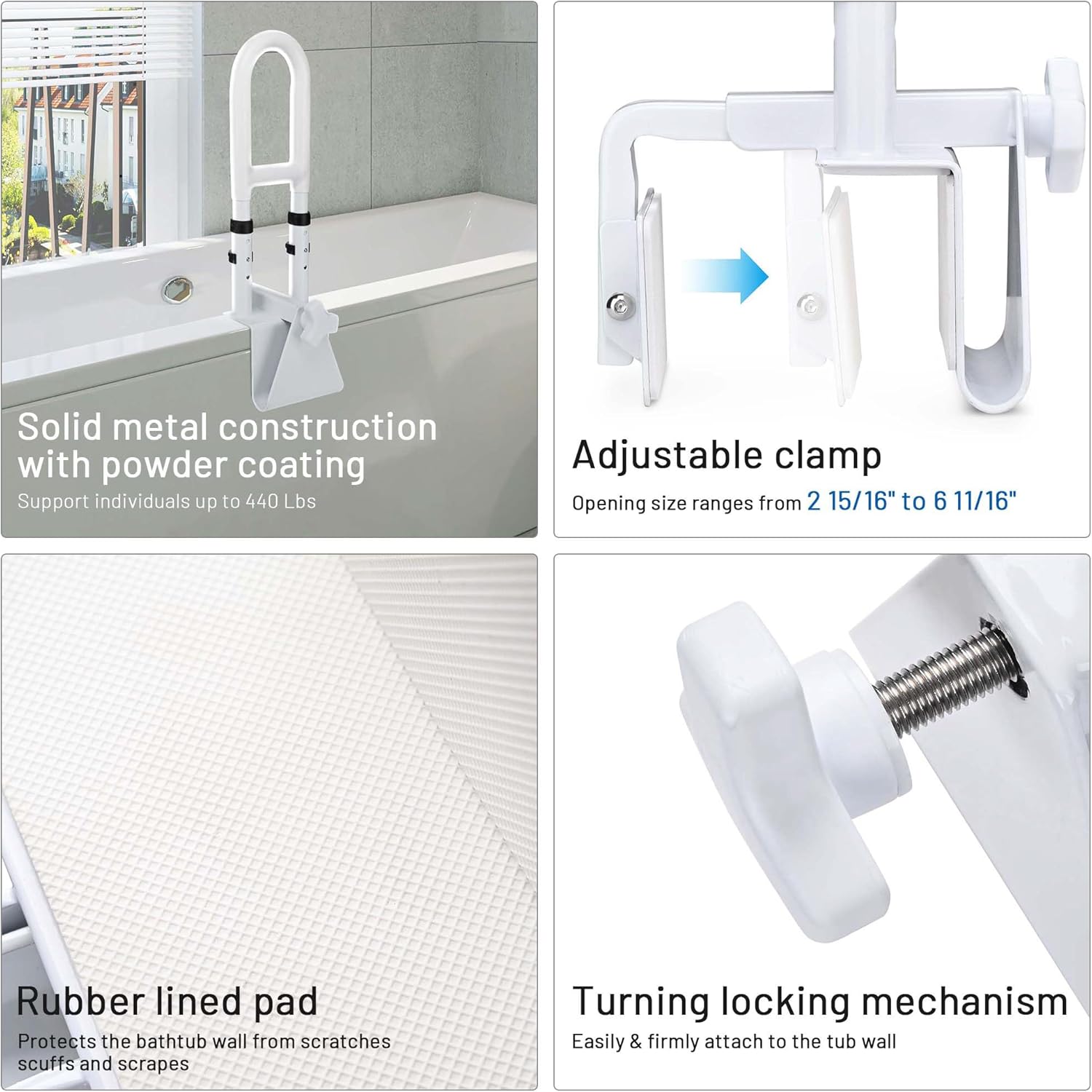 Solid metal construction with powder coating

Support individuals up to 440 Lbs

Adjustable clamp

Opening size ranges from 2 15/16" to 6 11/16"

Rubber lined pad

Protects the bathtub wall from scratches scuffs and scrapes

Turning locking mechanism

Easily & firmly attach to the tub wall