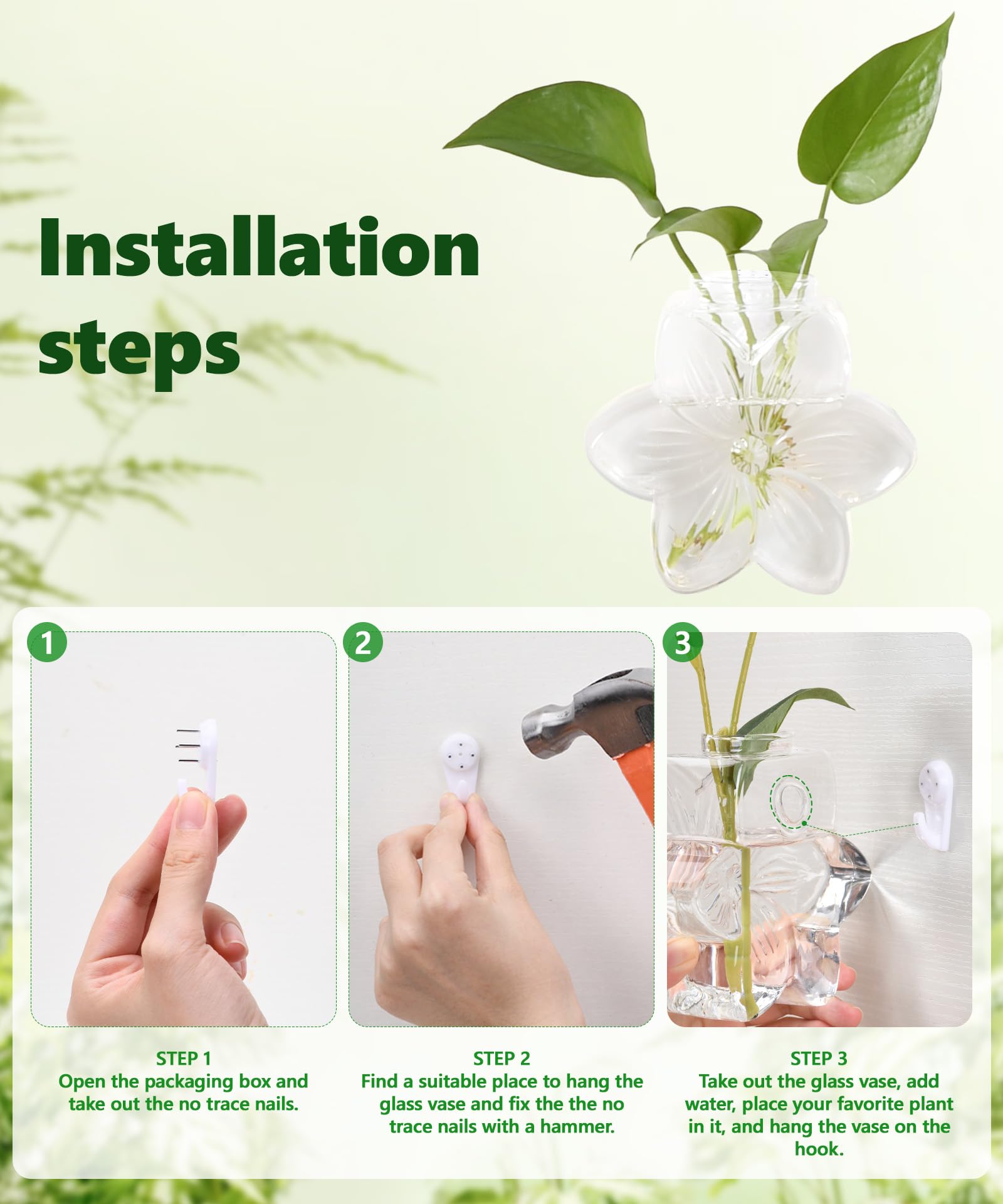 Installation steps

1

2

3

STEP 1
Open the packaging box and take out the no trace nails.

STEP 2
Find a suitable place to hang the glass vase and fix the the no trace nails with a hammer.

STEP 3
Take out the glass vase, add water, place your favorite plant in it, and hang the vase on the hook.