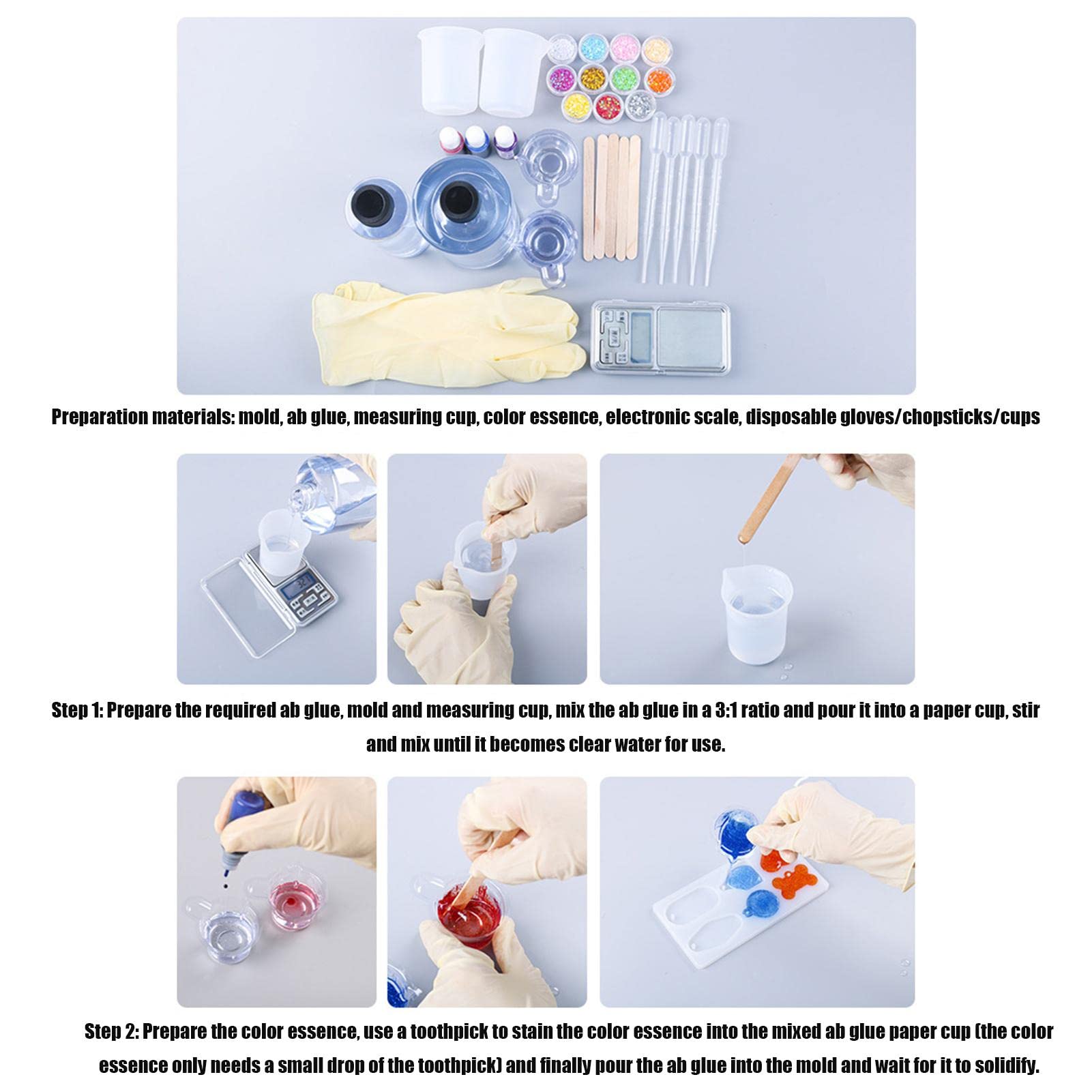 Preparation materials: mold, ab glue, measuring cup, color essence, electronic scale, disposable gloves/chopsticks/cups

Step 1: Prepare the required ab glue, mold and measuring cup, mix the ab glue in a 3:1 ratio and pour it into a paper cup, stir and mix until it becomes clear water for use.

Step 2: Prepare the color essence, use a toothpick to stain the color essence into the mixed ab glue paper cup (the color essence only needs a small drop of the toothpick) and finally pour the ab glue into the mold and wait for it to solidify.