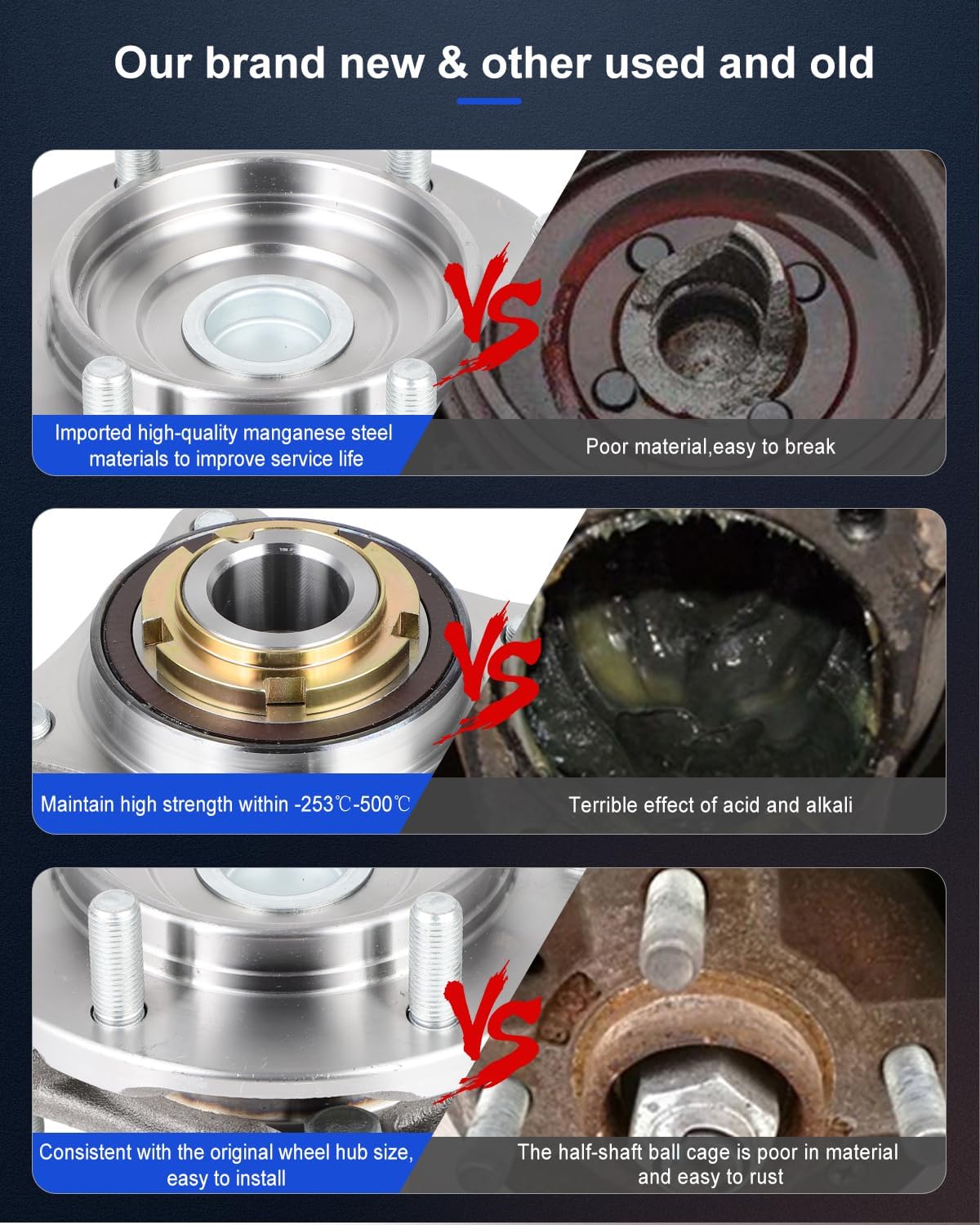 Our brand new & other used and old

VS

Imported high-quality manganese steel materials to improve service life

Poor material,easy to break

VS

Maintain high strength within -253℃-500℃

Terrible effect of acid and alkali

VS

Consistent with the original wheel hub size, easy to install

The half-shaft ball cage is poor in material and easy to rust