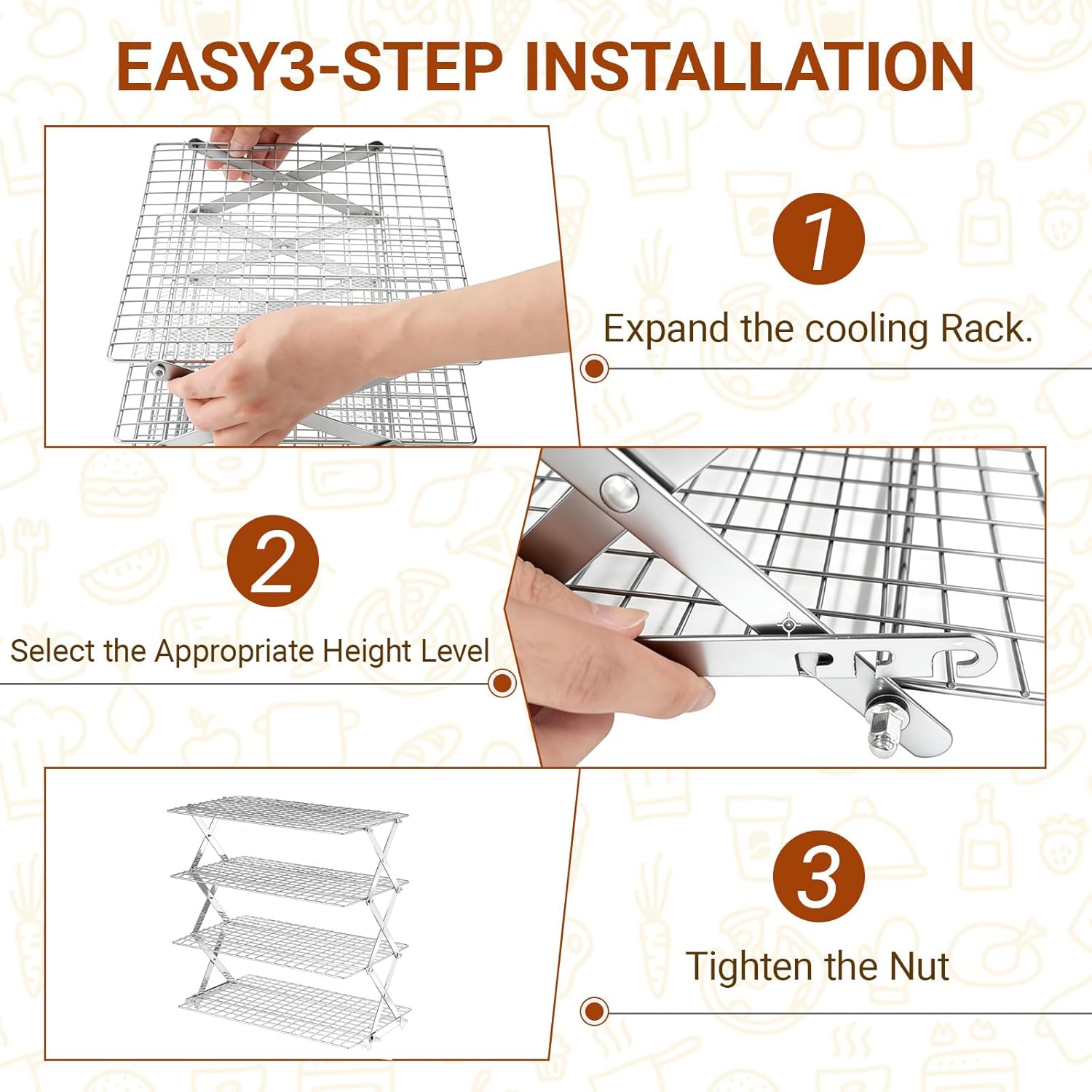 EASY3-STEP INSTALLATION

1

Expand the cooling Rack.

2

Select the Appropriate Height Level

3

Tighten the Nut