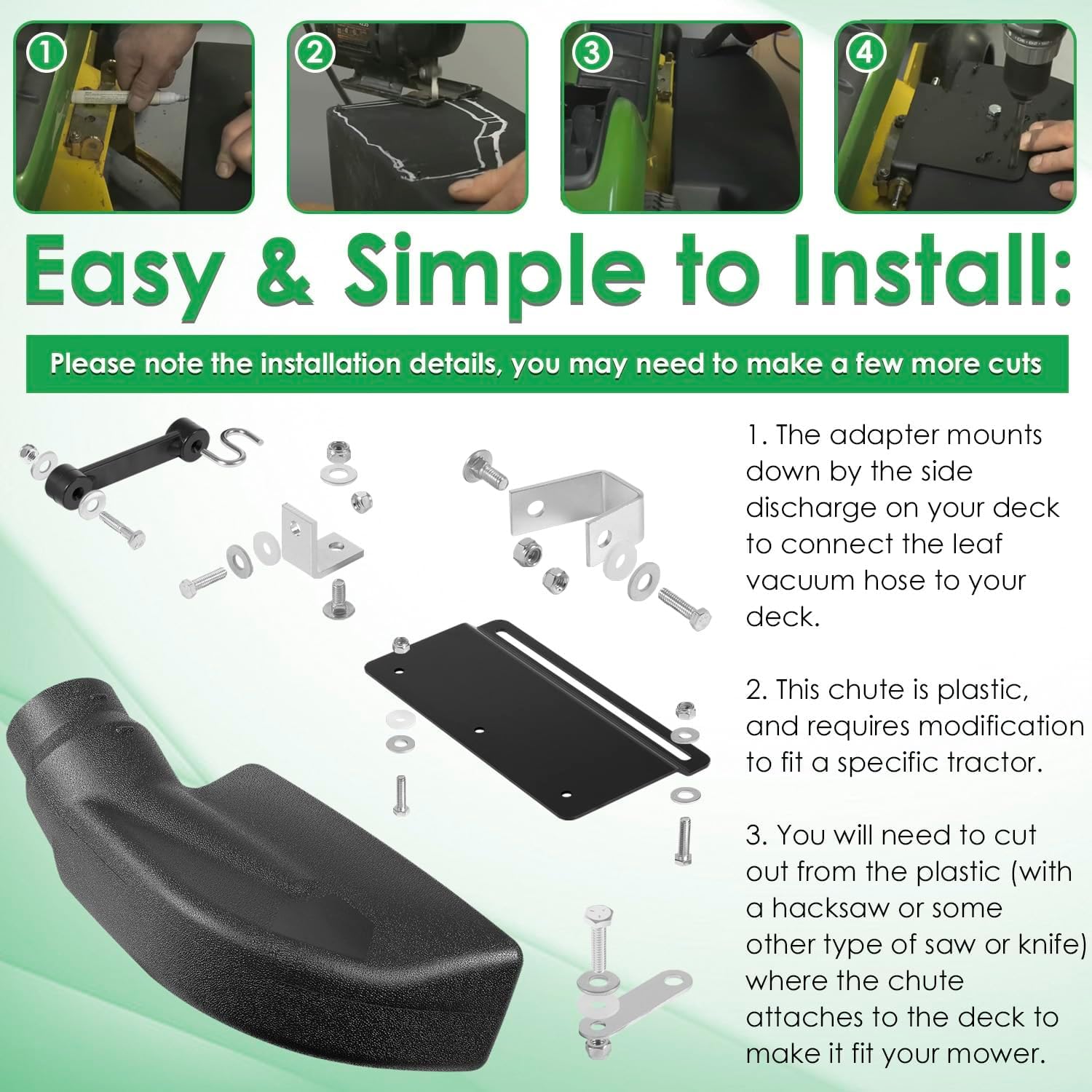 1

2

3

4

Easy & Simple to Install:

Please note the installation details, you may need to make a few more cuts

1. The adapter mounts down by the side discharge on your deck to connect the leaf vacuum hose to your deck.

2. This chute is plastic, and requires modification to fit a specific tractor.

3. You will need to cut out from the plastic (with a hacksaw or some other type of saw or knife) where the chute attaches to the deck to make it fit your mower.