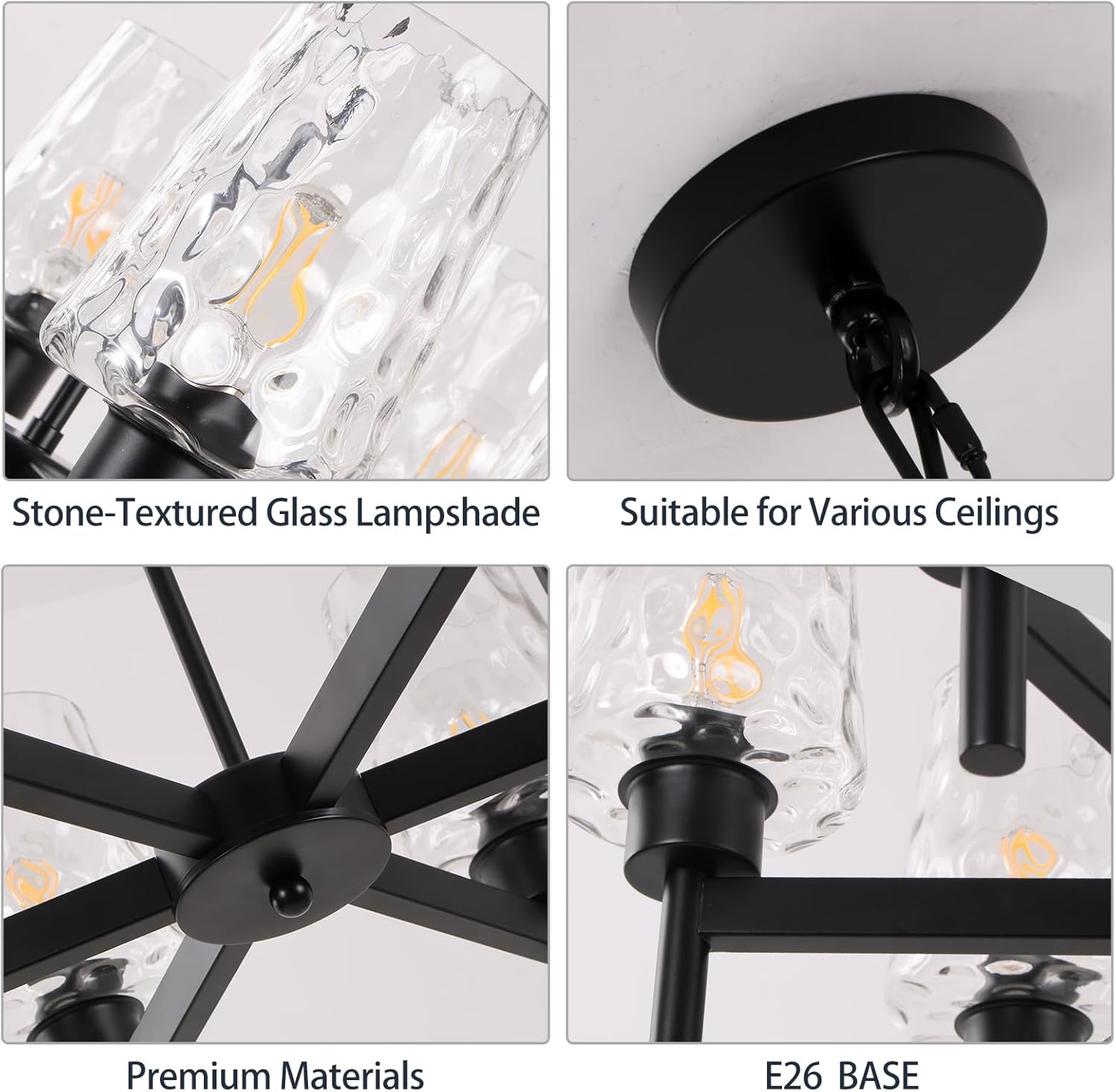 Stone-Textured Glass Lampshade

Suitable for Various Ceilings

Premium Materials

E26 BASE