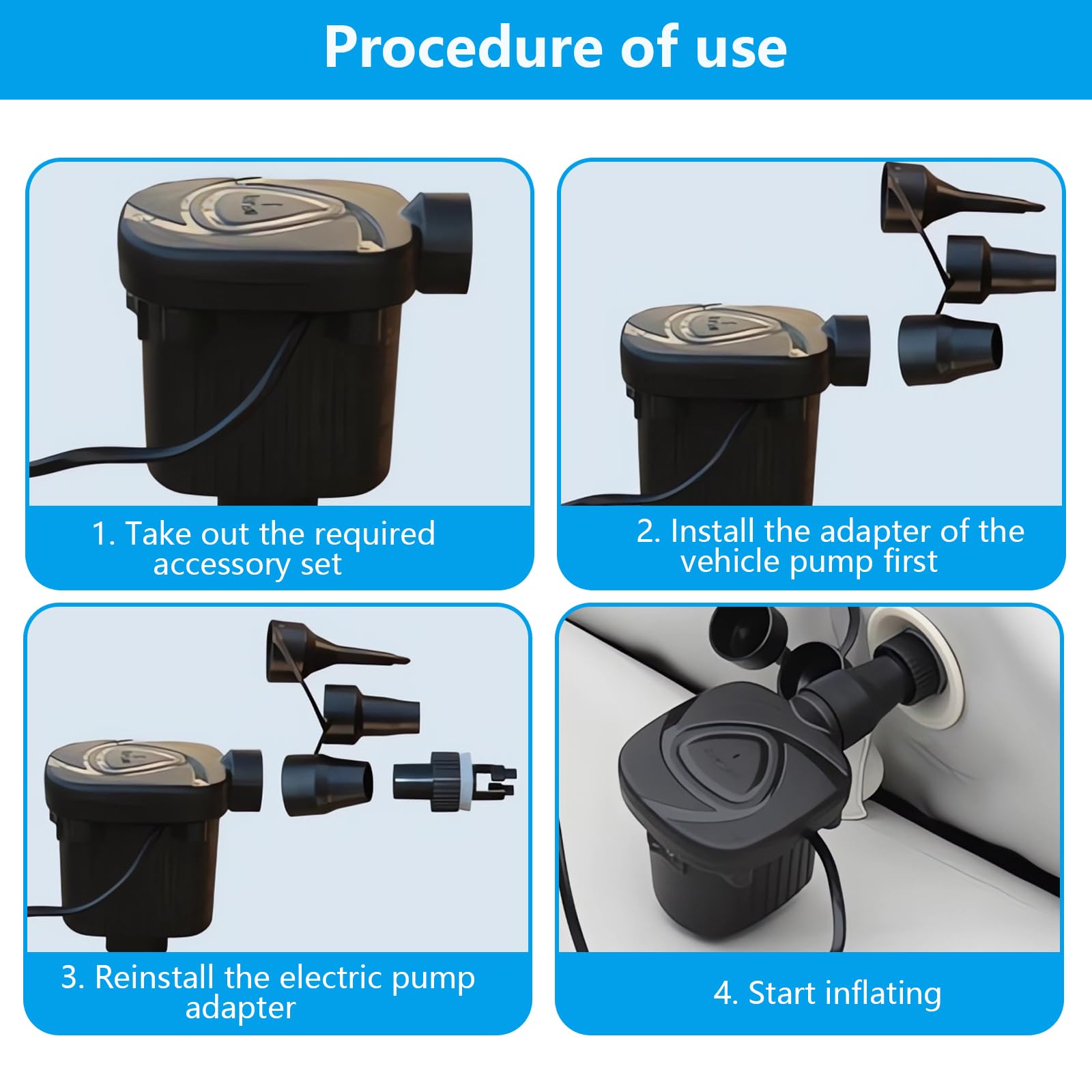 Procedure of use

1. Take out the required accessory set

2. Install the adapter of the vehicle pump first

3. Reinstall the electric pump adapter

4. Start inflating