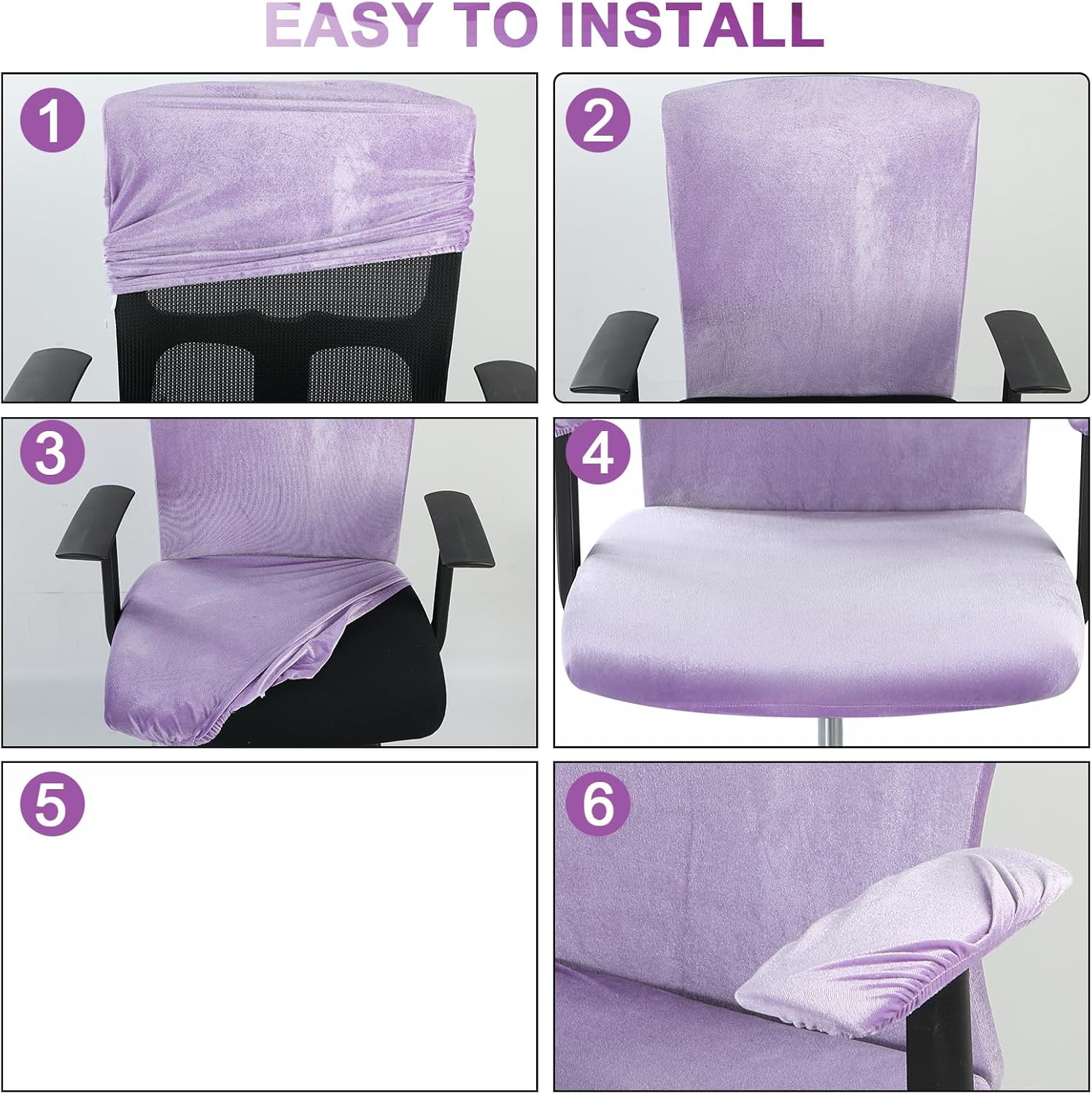 EASY TO INSTALL

1

2

3

4

5

6