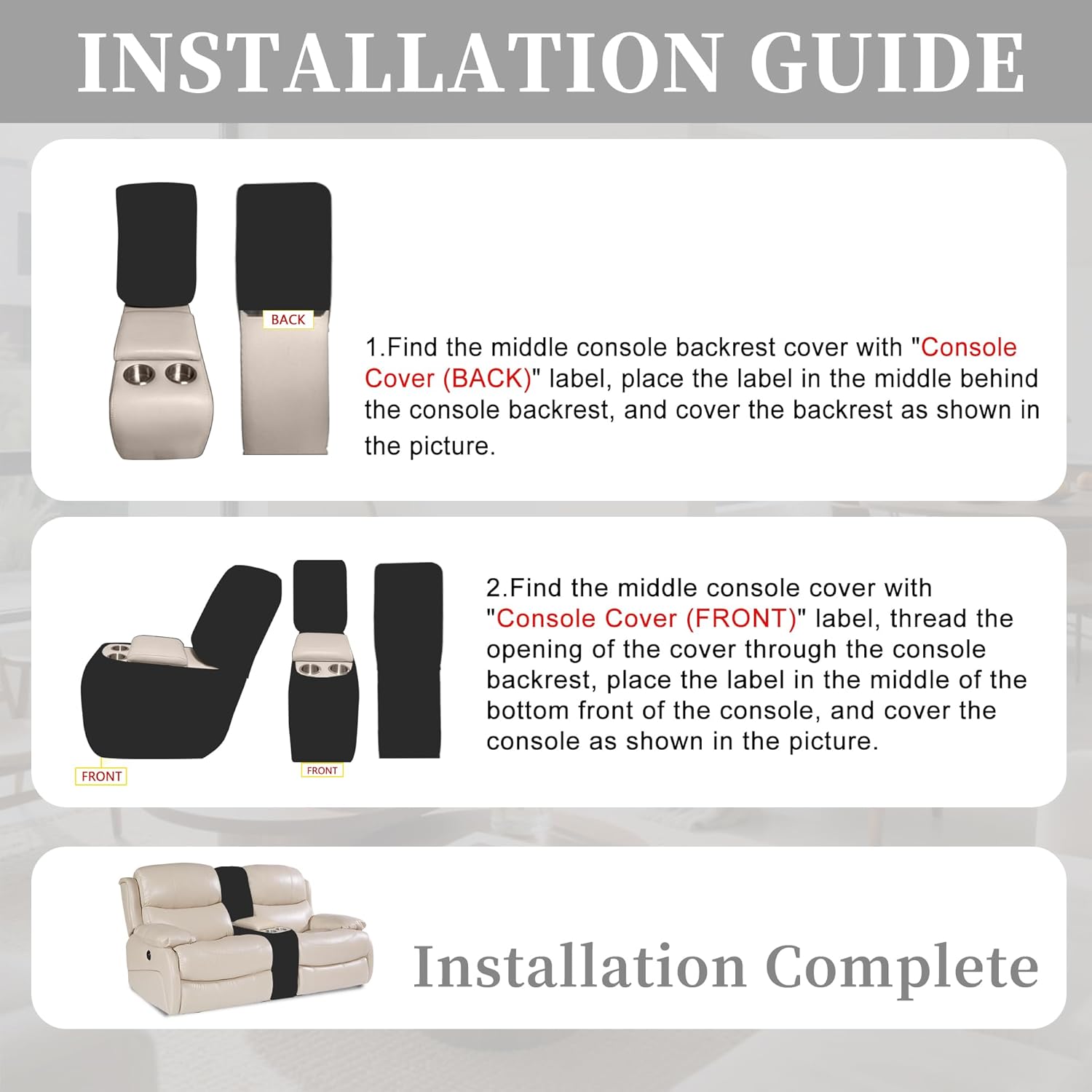 INSTALLATION GUIDE

BACK

1.Find the middle console backrest cover with "Console Cover (BACK)" label, place the label in the middle behind the console backrest, and cover the backrest as shown in the picture.

FRONT

FRONT

2.Find the middle console cover with "Console Cover (FRONT)" label, thread the opening of the cover through the console backrest, place the label in the middle of the bottom front of the console, and cover the console as shown in the picture.

Installation Complete