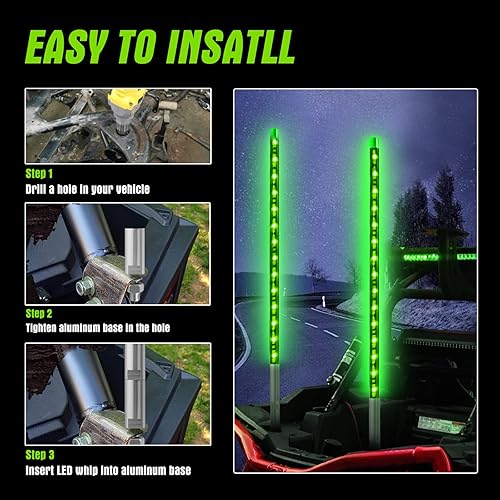 EASY TO INSATLL

Step 1
Drill a hole in your vehicle

Step 2
Tighten aluminum base in the hole

Step 3
Insert LED whip into aluminum base