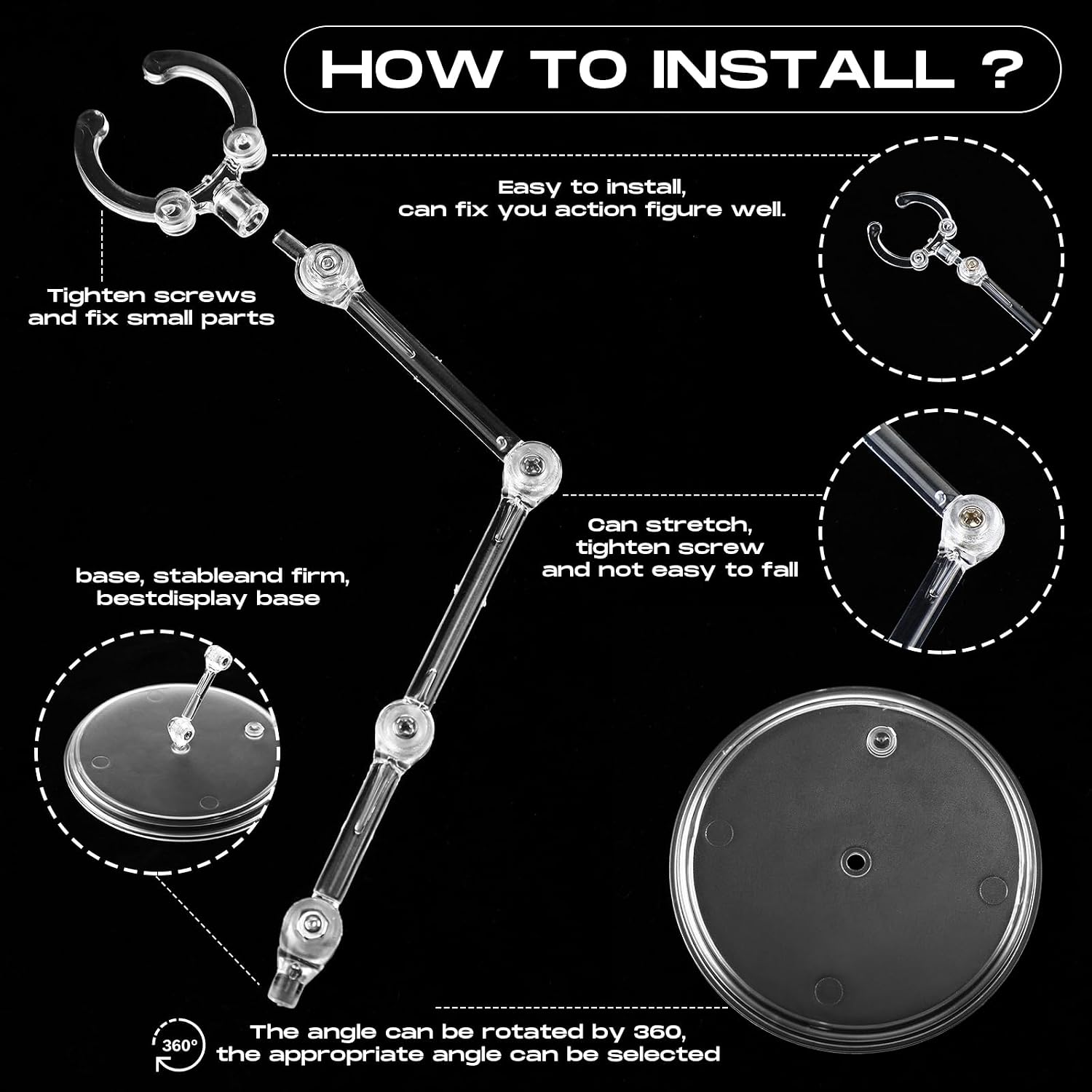 HOW TO INSTALL ?

Easy to install, can fix you action figure well.

Tighten screws and fix small parts

Can stretch, tighten screw and not easy to fall

base, stableand firm, bestdisplay base

360°

The angle can be rotated by 360, the appropriate angle can be selected