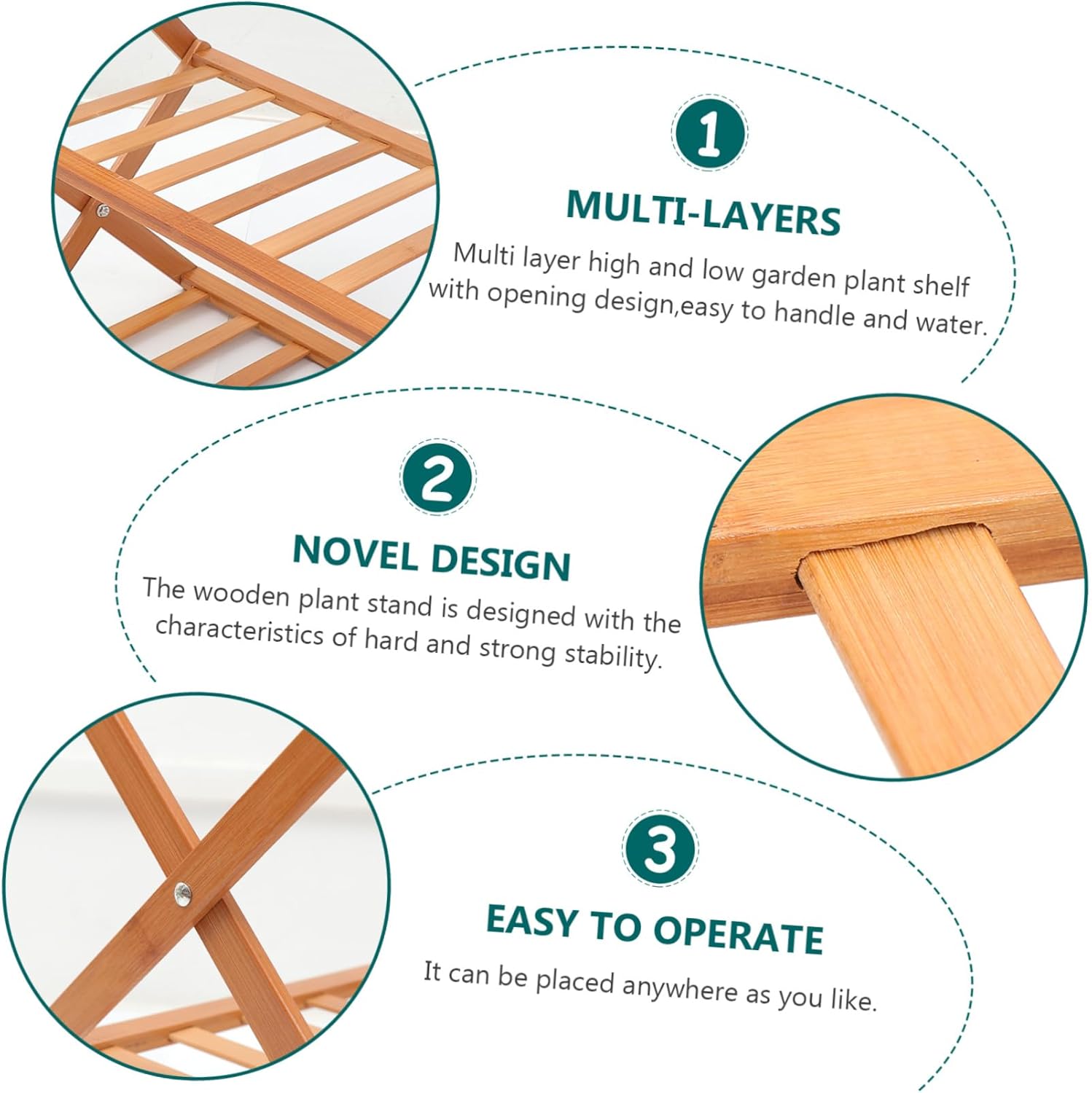 1

MULTI-LAYERS

Multi layer high and low garden plant shelf with opening design,easy to handle and water.

2

NOVEL DESIGN

The wooden plant stand is designed with the characteristics of hard and strong stability.

3

EASY TO OPERATE

It can be placed anywhere as you like.