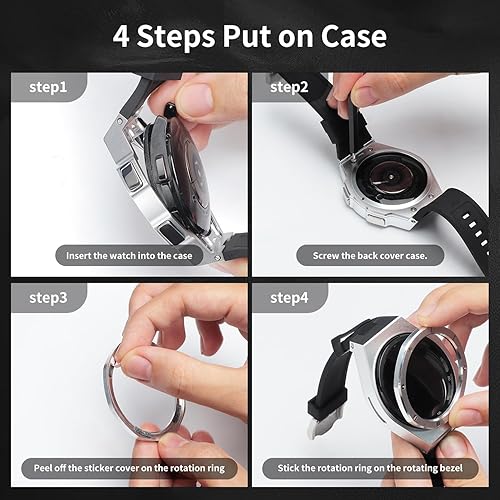 4 Steps Put on Case

step1

Insert the watch into the case

step2

Screw the back cover case.

step3

Peel off the sticker cover on the rotation ring

step4

Stick the rotation ring on the rotating bezel