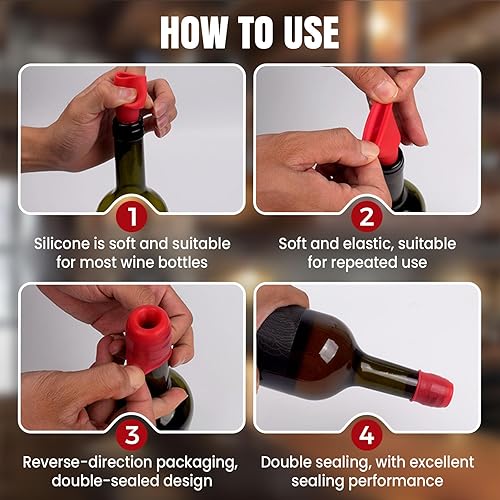 HOW TO USE

1
Silicone is soft and suitable for most wine bottles

2
Soft and elastic, suitable for repeated use

3
Reverse-direction packaging, double-sealed design

4
Double sealing, with excellent sealing performance