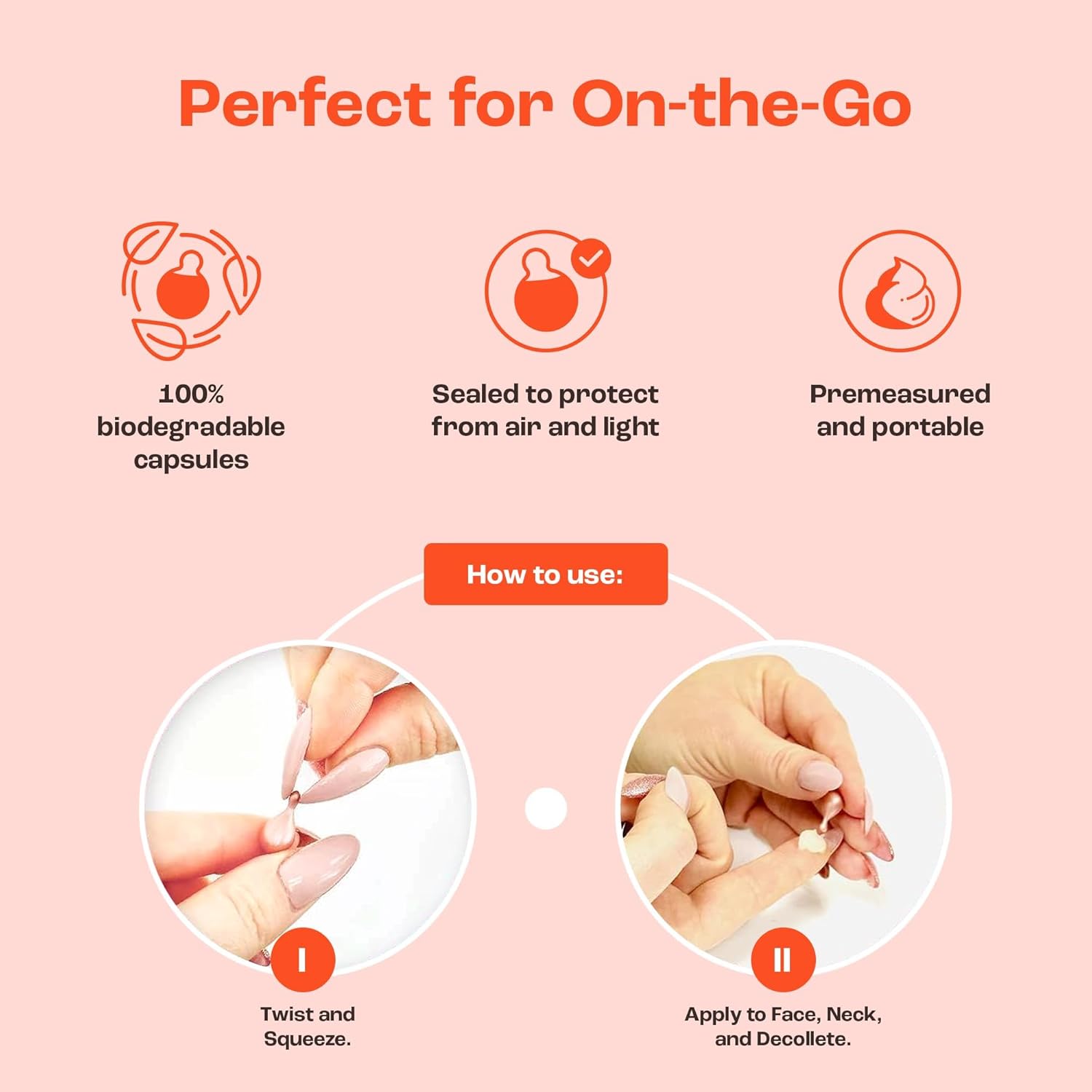 Perfect for On-the-Go

100% biodegradable capsules

Sealed to protect from air and light

Premeasured and portable

How to use:

I

Twist and Squeeze.

II

Apply to Face, Neck, and Decollete.