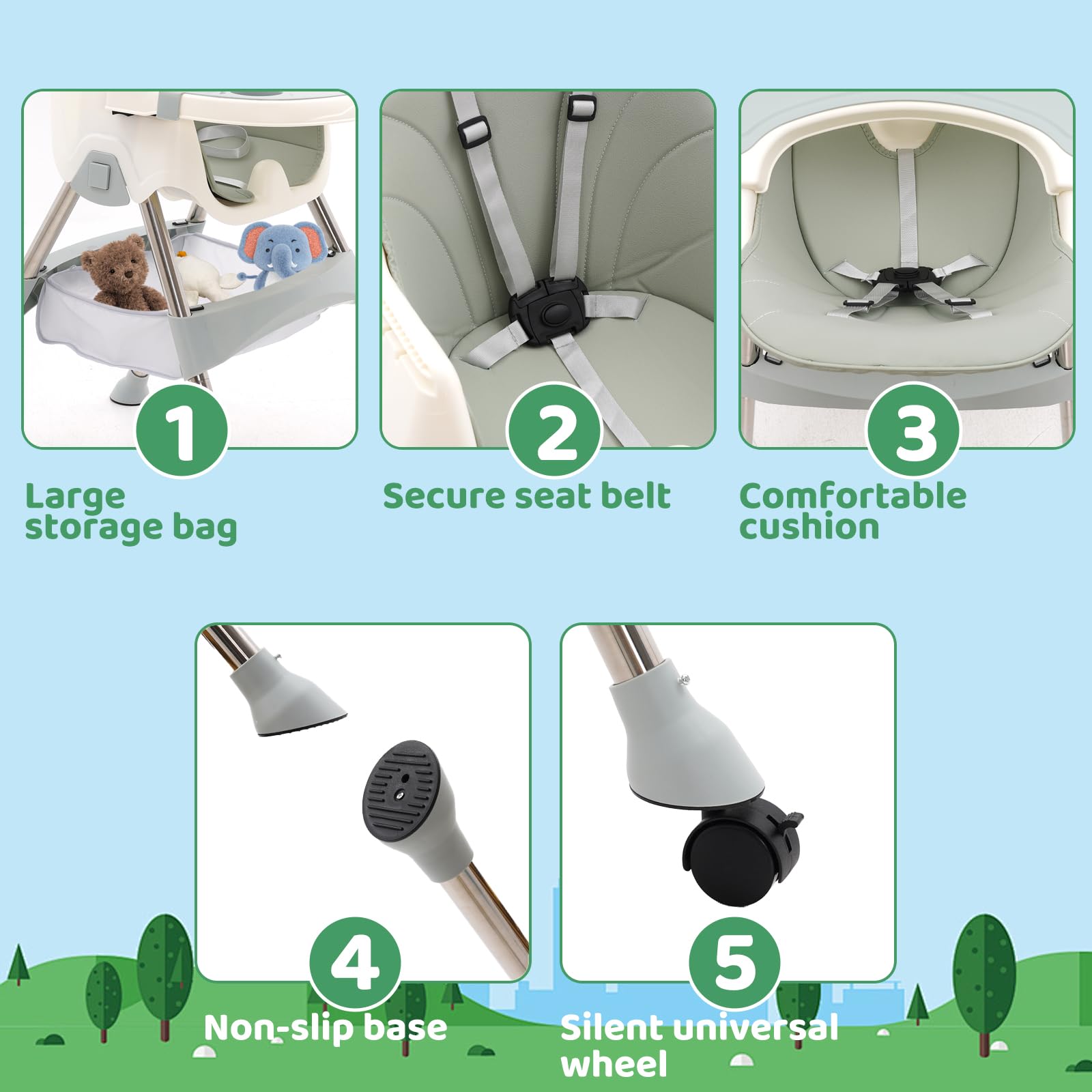 1
Large storage bag

2
Secure seat belt

3
Comfortable cushion

4
Non-slip base

5
Silent universal wheel