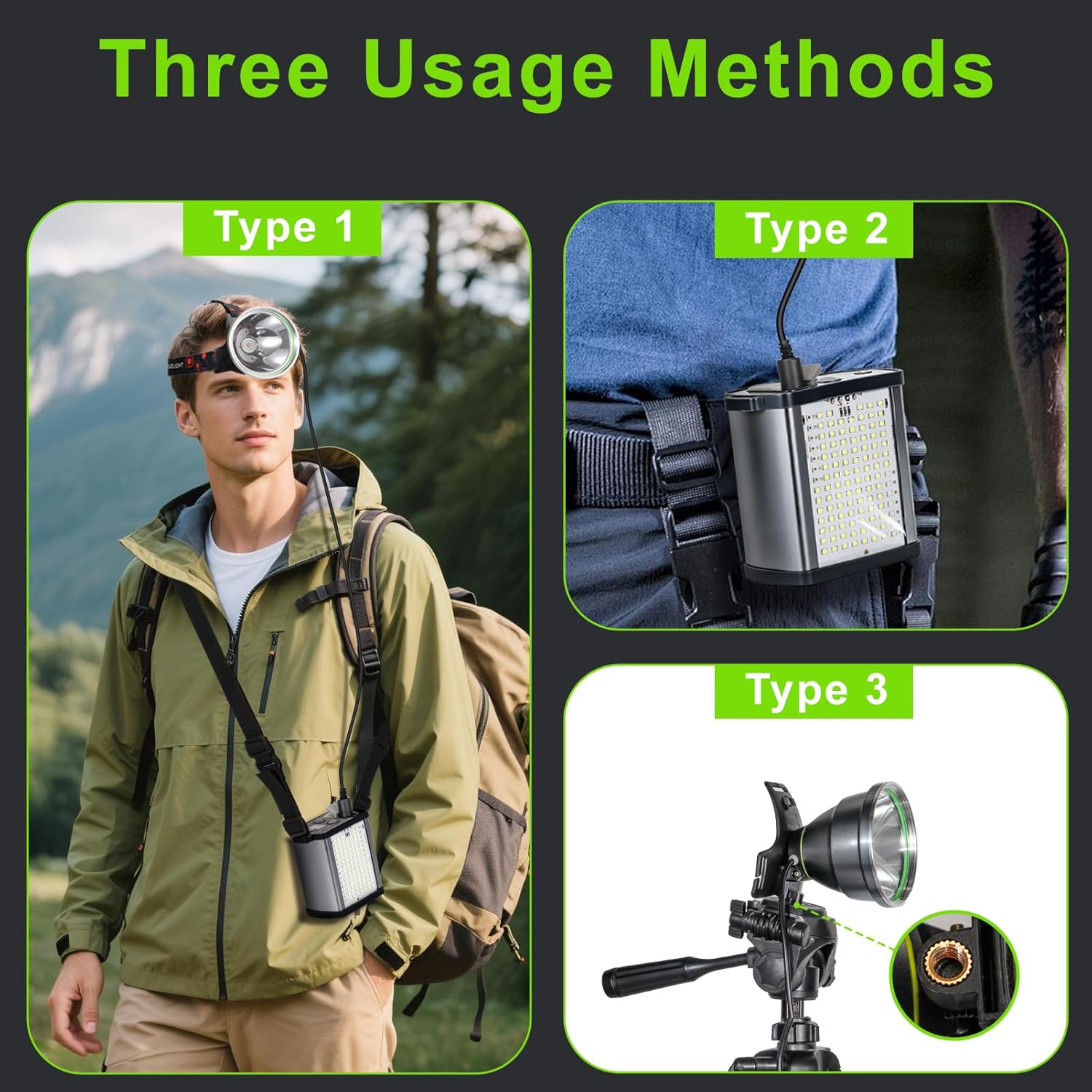 Three Usage Methods

Type 1

Type 2

Type 3