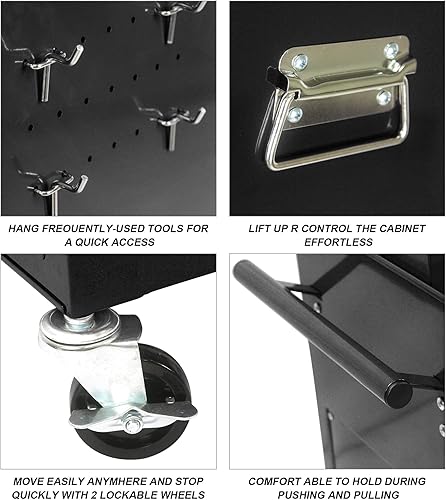 HANG FREOUENTLY-USED TOOLS FOR A QUICK ACCESS

LIFT UP R CONTROL THE CABINET EFFORTLESS

MOVE EASILY ANYMHERE AND STOP QUICKLY WITH 2 LOCKABLE WHEELS

COMFORT ABLE TO HOLD DURING PUSHING AND PULLING