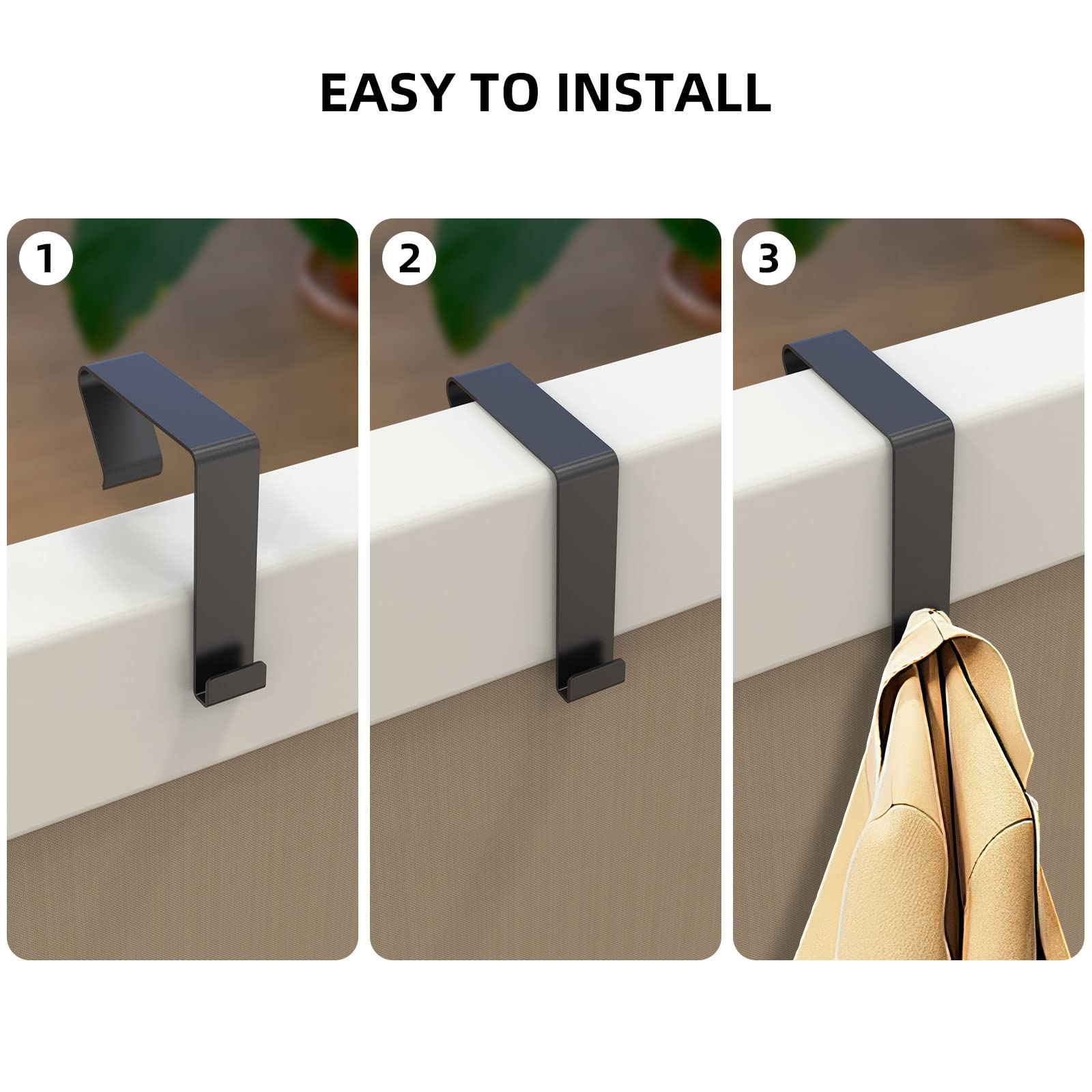 EASY TO INSTALL

1

2

3