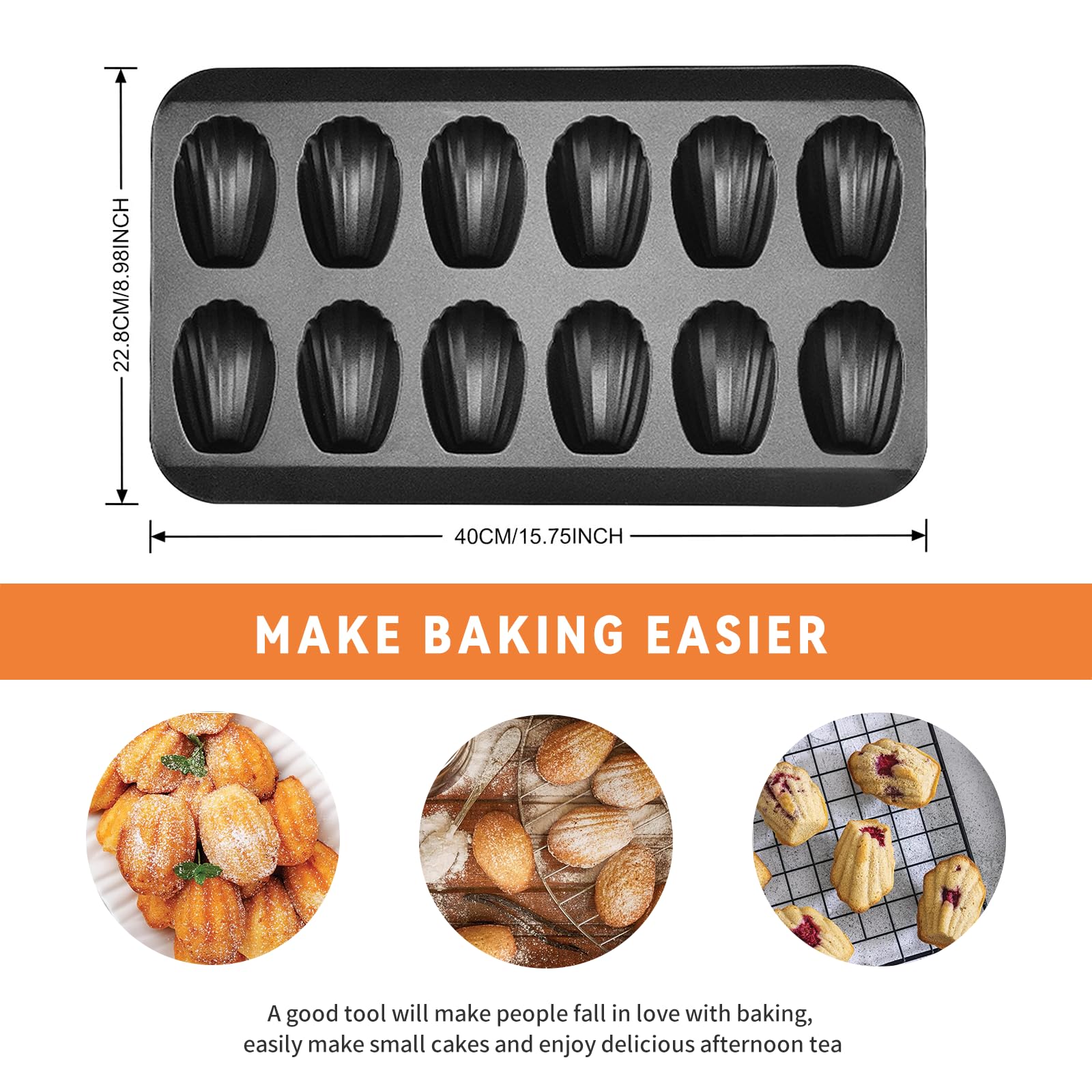 22.8CM/8.98INCH

40CM/15.75INCH

MAKE BAKING EASIER

A good tool will make people fall in love with baking, easily make small cakes and enjoy delicious afternoon tea