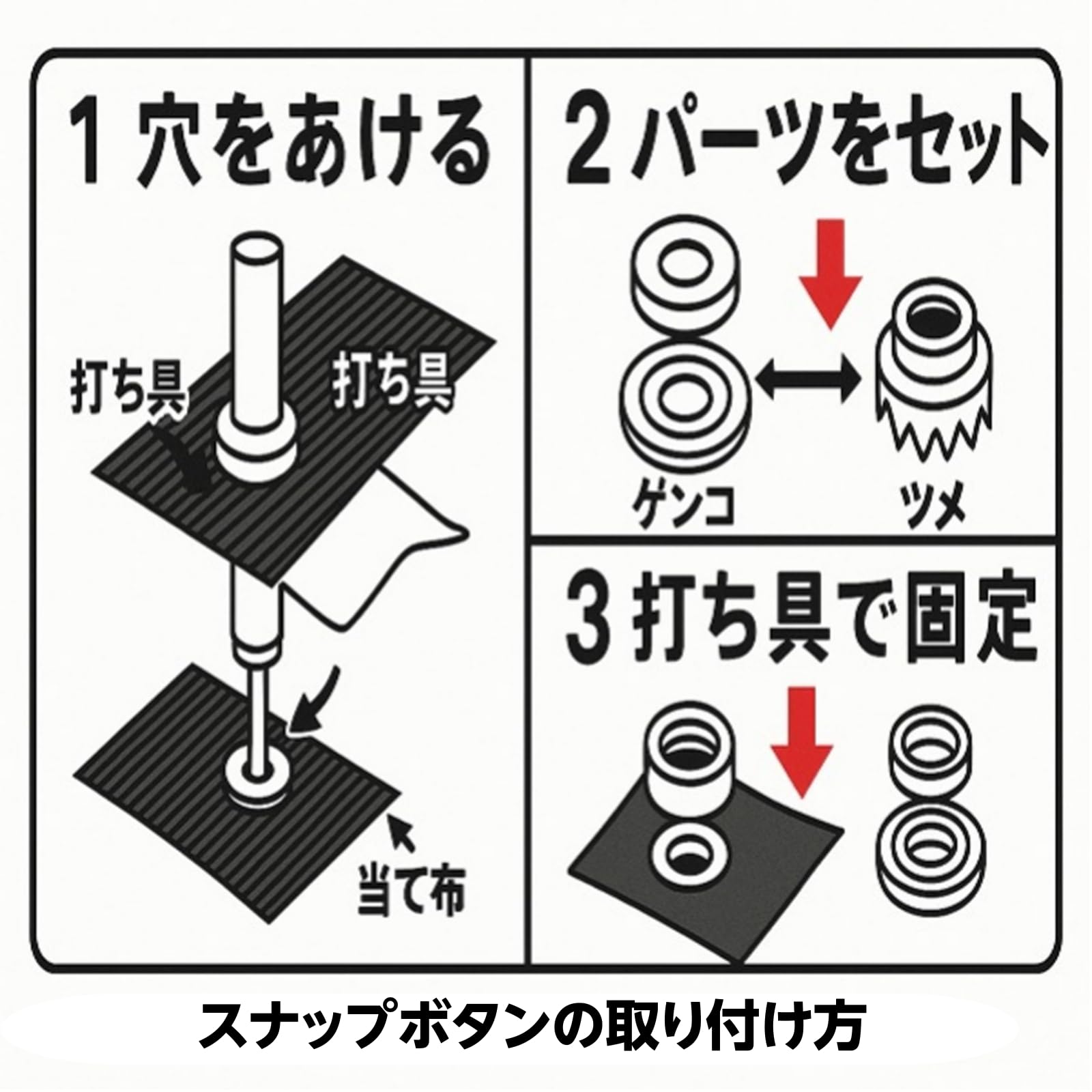 1 穴をあける

打ち具

打ち具

当て布

2 パーツをセット

ゲンコ

ツメ

3 打ち具で固定

スナップボタンの取り付け方