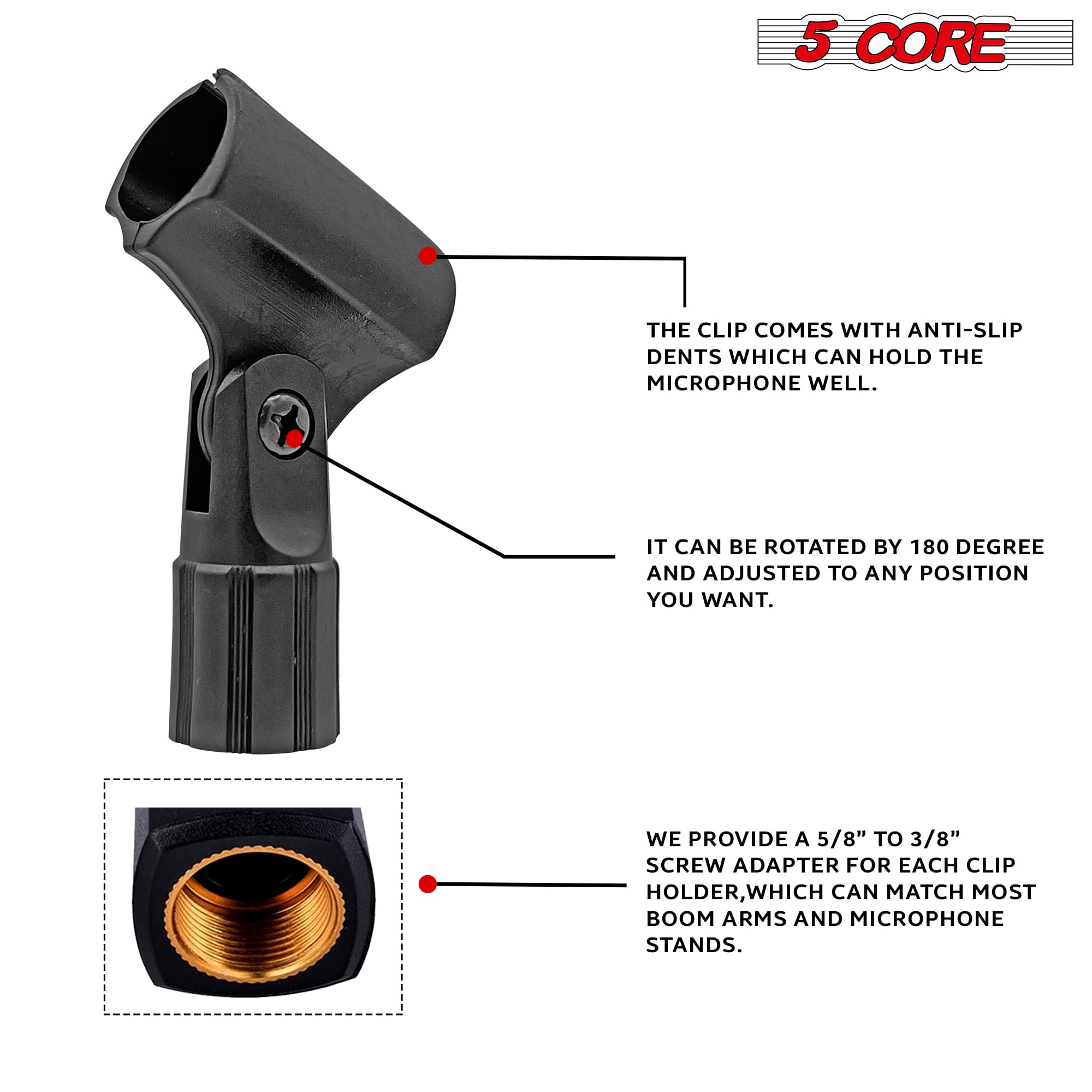 5 CORE

THE CLIP COMES WITH ANTI-SLIP DENTS WHICH CAN HOLD THE MICROPHONE WELL.

IT CAN BE ROTATED BY 180 DEGREE AND ADJUSTED TO ANY POSITION YOU WANT.

WE PROVIDE A 5/8” TO 3/8” SCREW ADAPTER FOR EACH CLIP HOLDER,WHICH CAN MATCH MOST BOOM ARMS AND MICROPHONE STANDS.