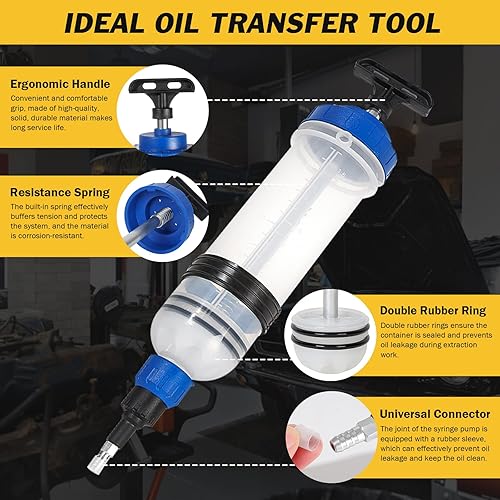 IDEAL OIL TRANSFER TOOL

Ergonomic Handle
Convenient and comfortable grip, made of high-quality, solid, durable material makes long service life.

Resistance Spring
The built-in spring effectively buffers tension and protects the system, and the material is corrosion-resistant.

Double Rubber Ring
Double rubber rings ensure the container is sealed and prevents oil leakage during extraction work.

Universal Connector
The joint of the syringe pump is equipped with a rubber sleeve, which can effectively prevent oil leakage and keep the oil clean.