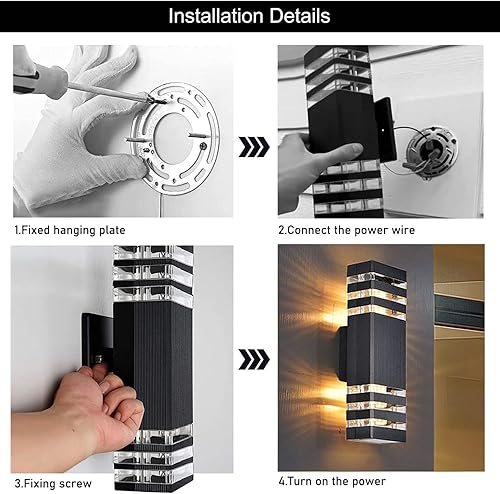 Installation Details

1.Fixed hanging plate

2.Connect the power wire

3.Fixing screw

4.Turn on the power