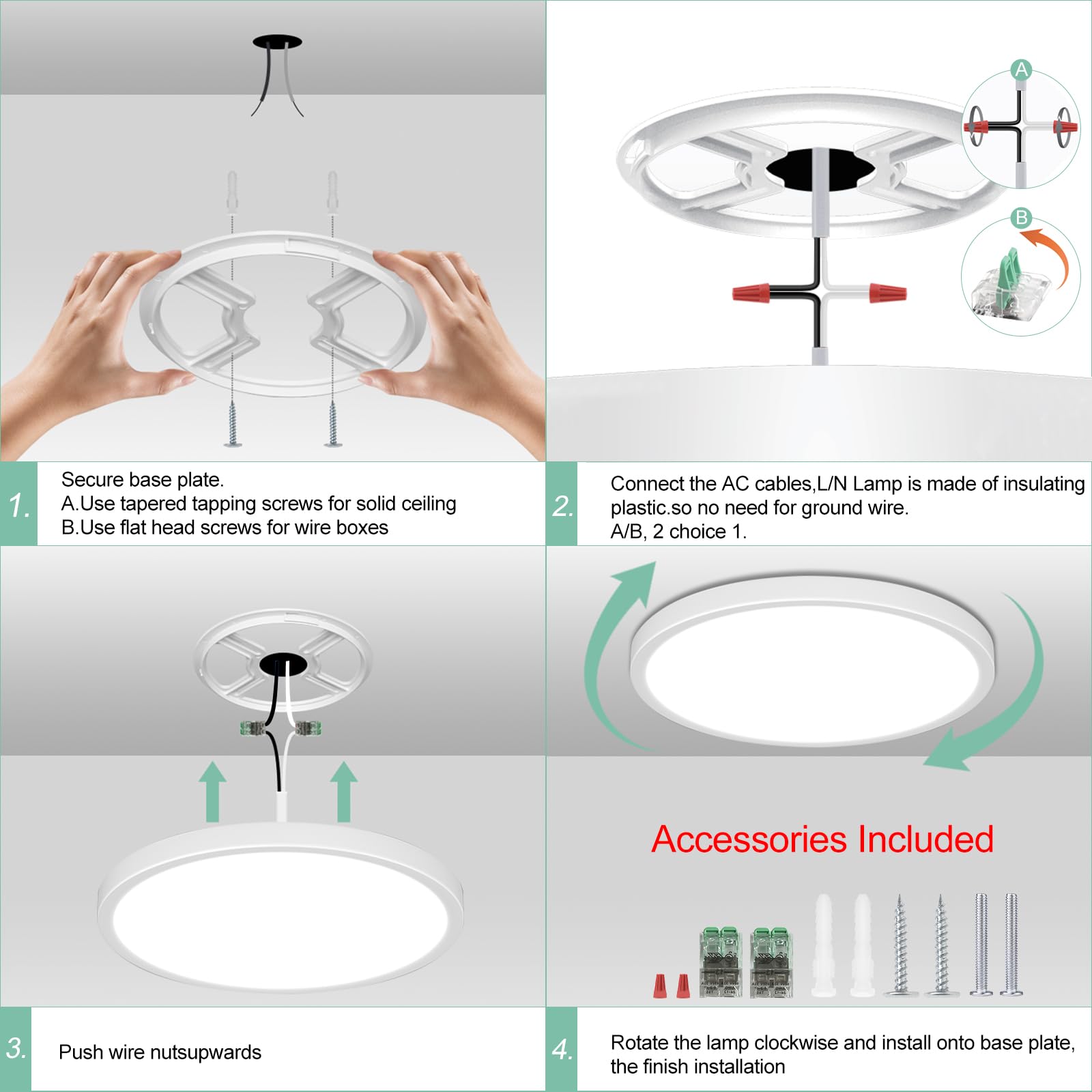 A

B

1.

Secure base plate.
A.Use tapered tapping screws for solid ceiling
B.Use flat head screws for wire boxes

2.

Connect the AC cables,L/N Lamp is made of insulating plastic.so no need for ground wire.
A/B, 2 choice 1.

Accessories Included

3.

Push wire nutsupwards

4.

Rotate the lamp clockwise and install onto base plate, the finish installation