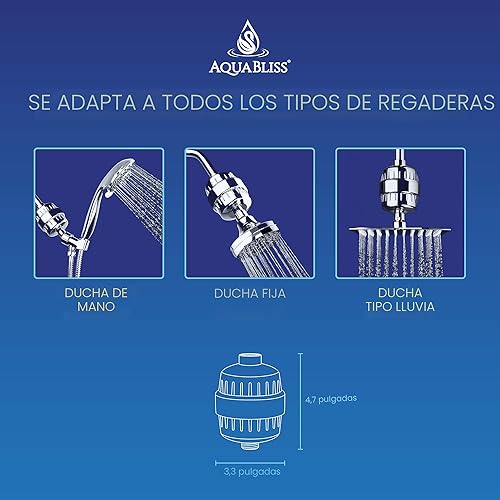 AQUABLISS®

SE ADAPTA A TODOS LOS TIPOS DE REGADERAS

DUCHA DE MANO

DUCHA FIJA

DUCHA TIPO LLUVIA

4,7 pulgadas

3,3 pulgadas