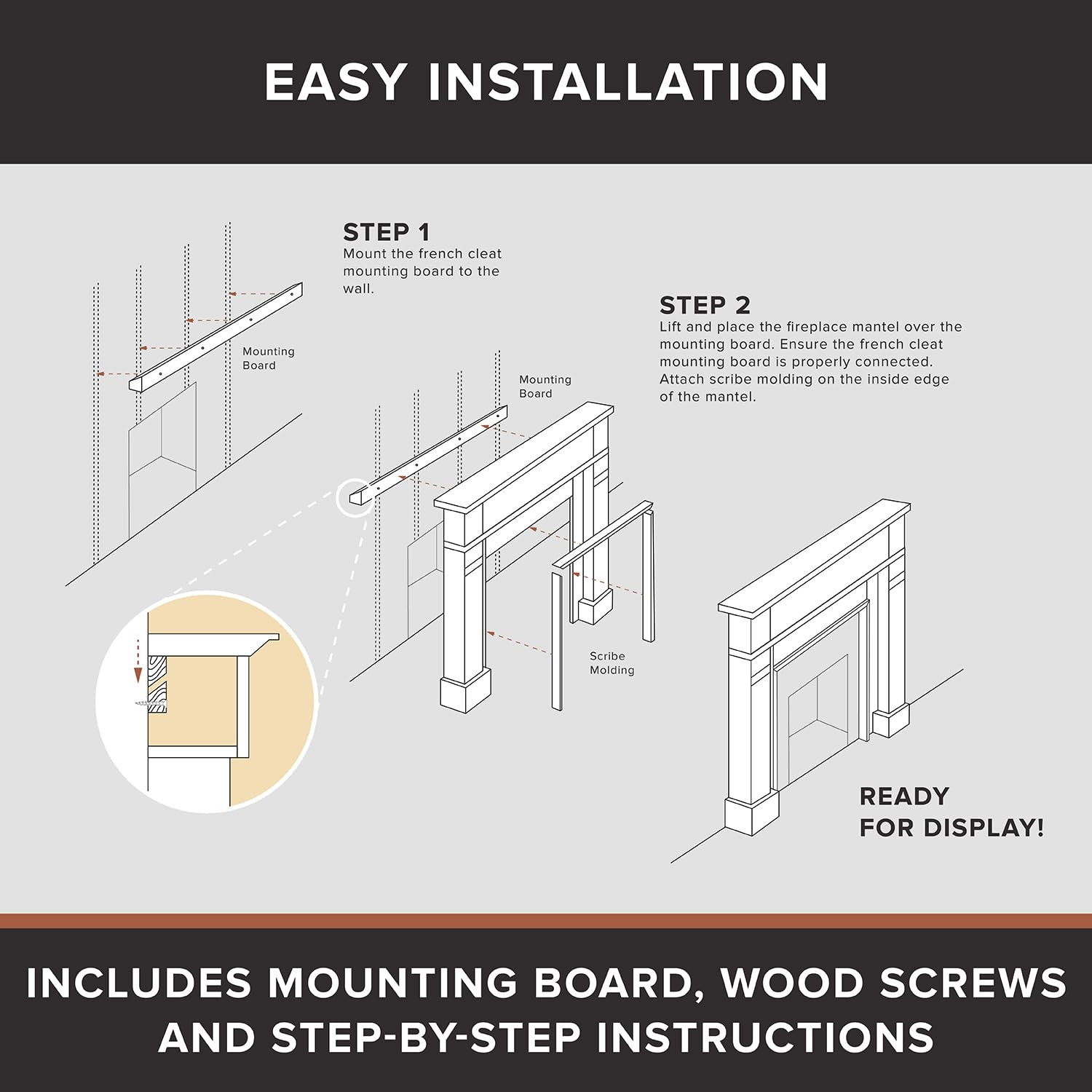 EASY INSTALLATION

STEP 1
Mount the french cleat mounting board to the wall.

Mounting Board

STEP 2
Lift and place the fireplace mantel over the mounting board. Ensure the french cleat mounting board is properly connected. Attach scribe molding on the inside edge of the mantel.

Mounting Board

Scribe Molding

READY FOR DISPLAY!

INCLUDES MOUNTING BOARD, WOOD SCREWS AND STEP-BY-STEP INSTRUCTIONS