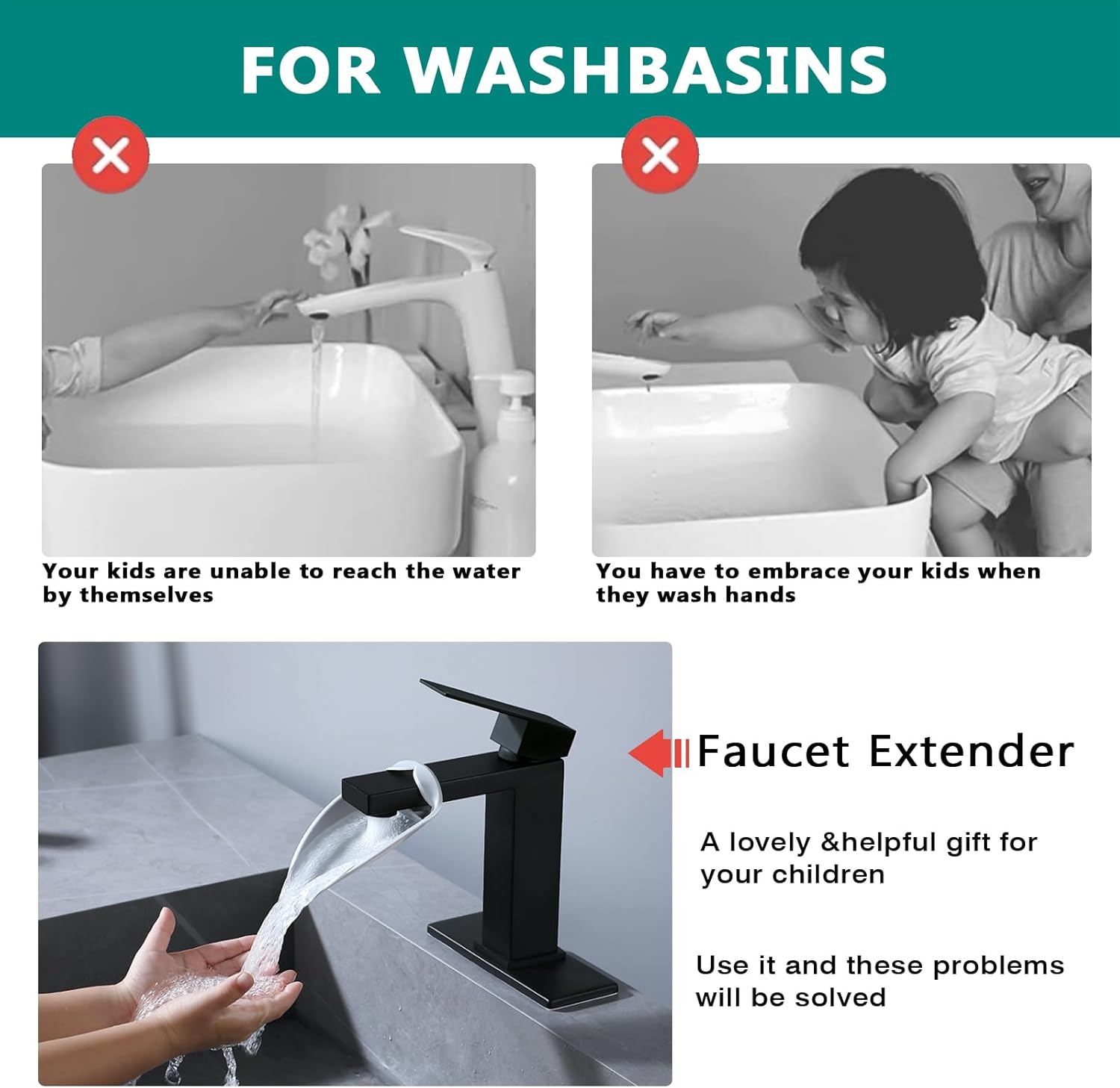 FOR WASHBASINS

Your kids are unable to reach the water by themselves

You have to embrace your kids when they wash hands

Faucet Extender

A lovely &helpful gift for your children

Use it and these problems will be solved