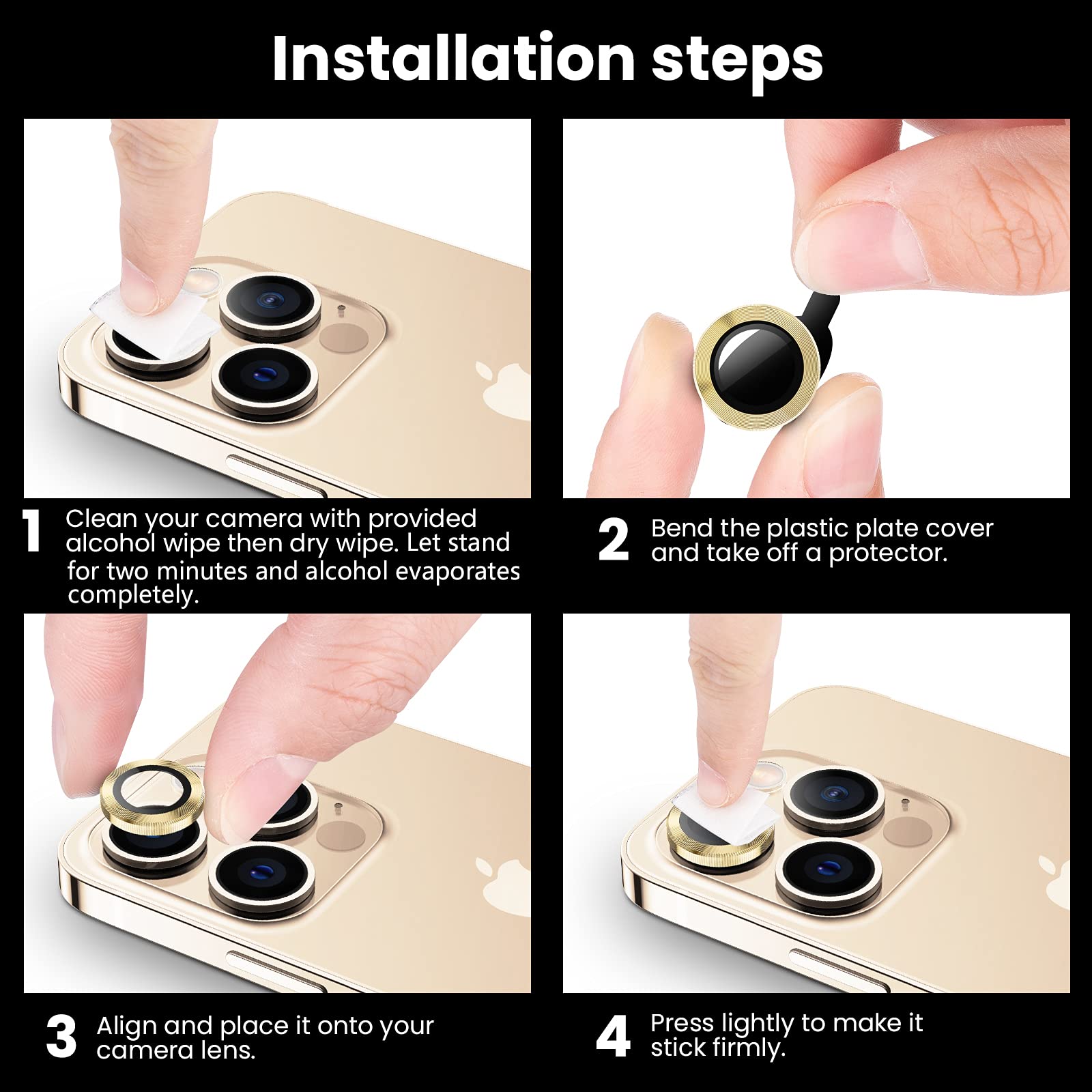 Installation steps

1 Clean your camera with provided alcohol wipe then dry wipe. Let stand for two minutes and alcohol evaporates completely.

2 Bend the plastic plate cover and take off a protector.

3 Align and place it onto your camera lens.

4 Press lightly to make it stick firmly.