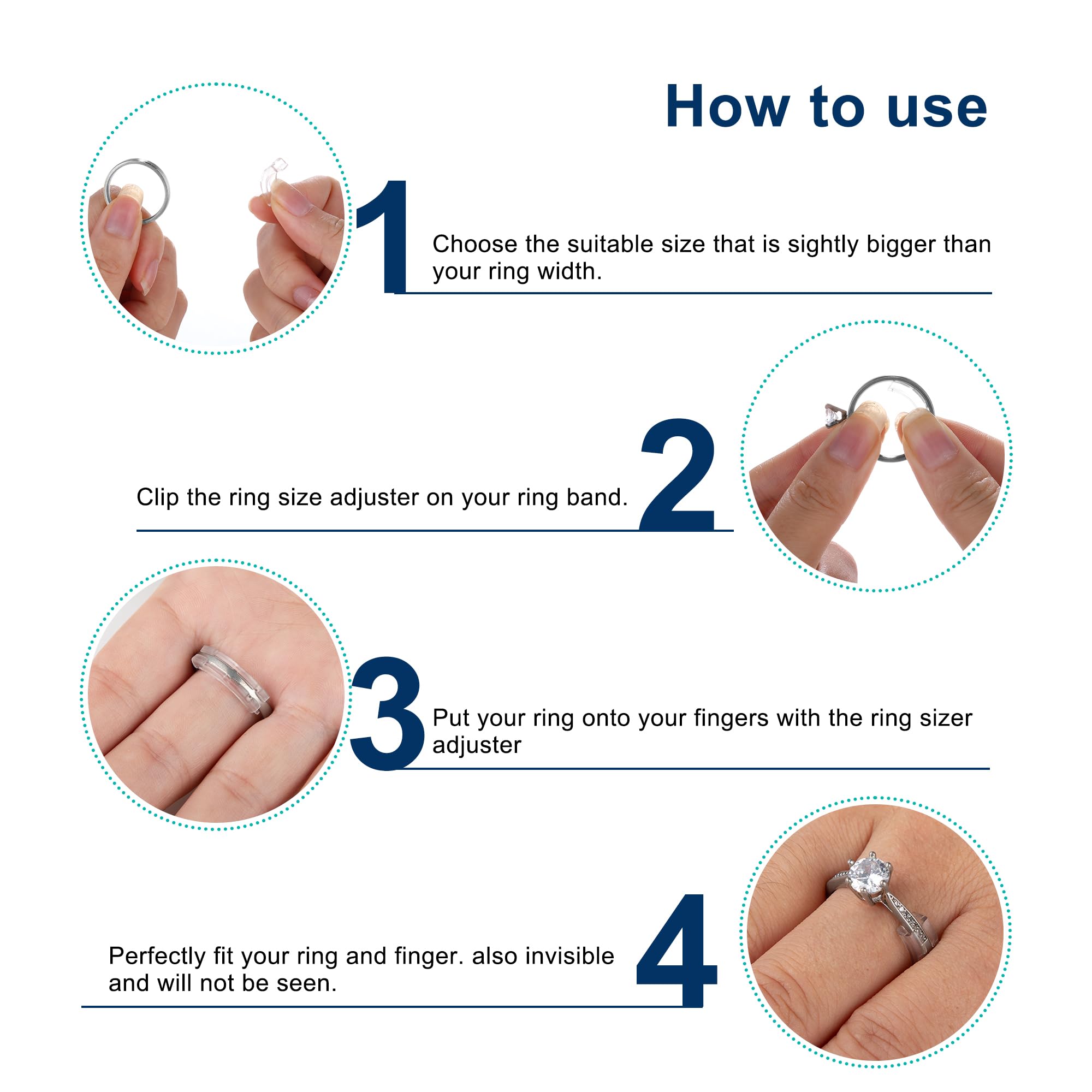 How to use

1

Choose the suitable size that is sightly bigger than your ring width.

Clip the ring size adjuster on your ring band.

2

3

Put your ring onto your fingers with the ring sizer adjuster

Perfectly fit your ring and finger. also invisible and will not be seen.

4