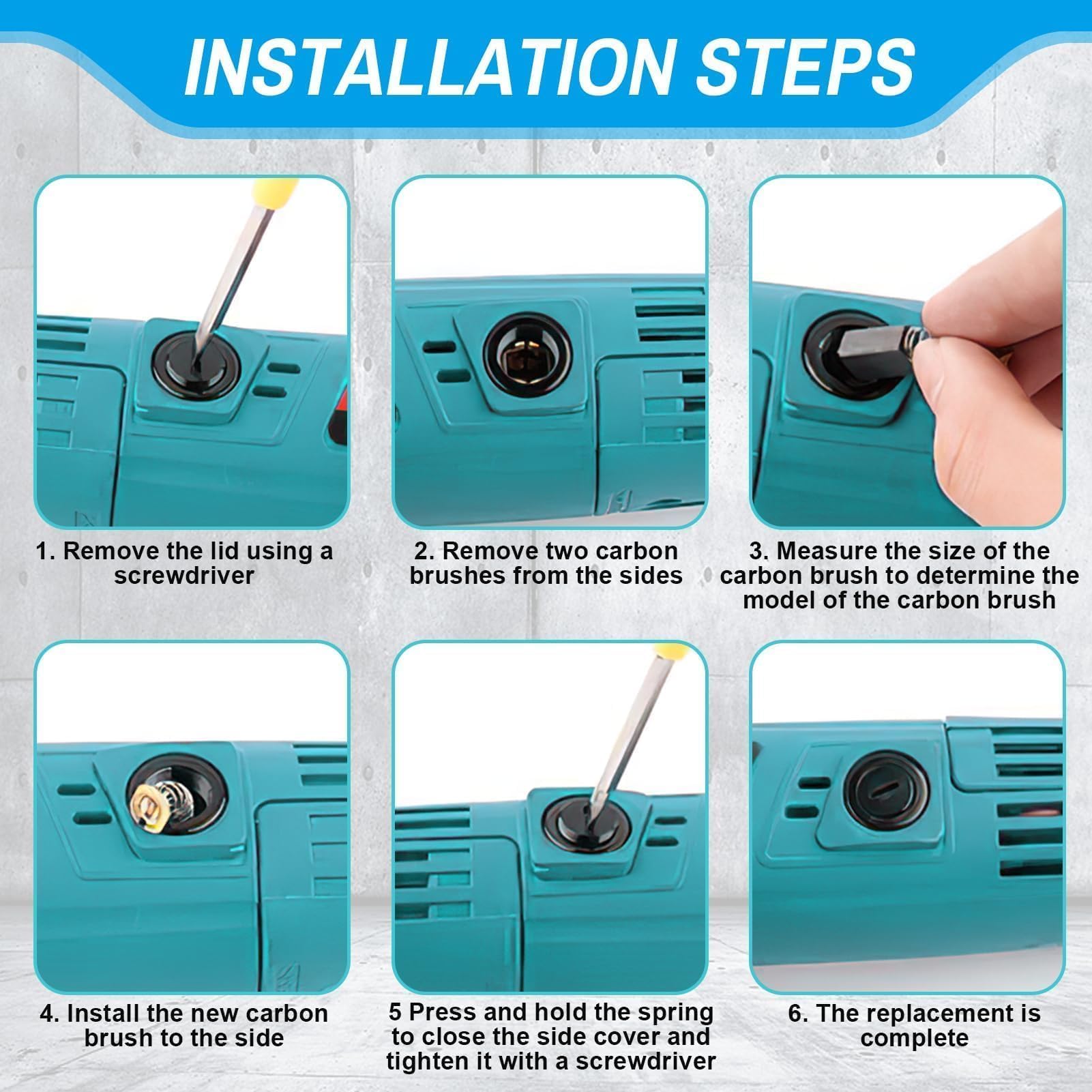 INSTALLATION STEPS

1. Remove the lid using a screwdriver

2. Remove two carbon brushes from the sides

3. Measure the size of the carbon brush to determine the model of the carbon brush

4. Install the new carbon brush to the side

5 Press and hold the spring to close the side cover and tighten it with a screwdriver

6. The replacement is complete