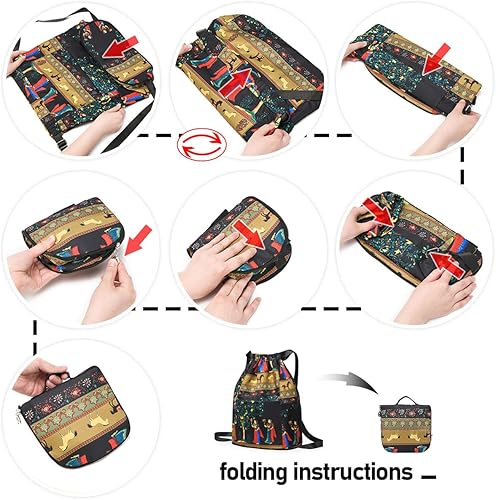 folding instructions