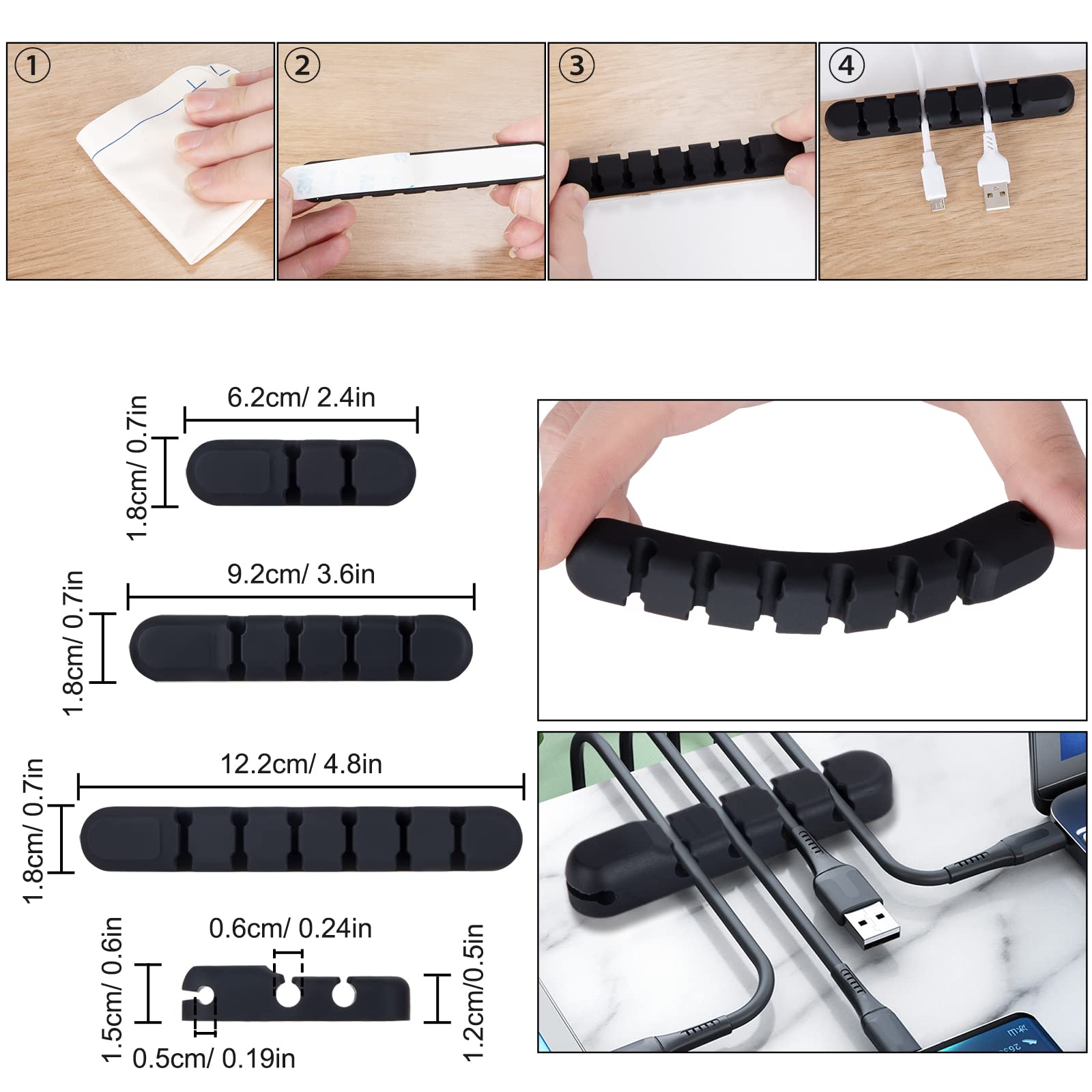 ①
②
③
④

6.2cm/ 2.4in
1.8cm/ 0.7in

9.2cm/ 3.6in
1.8cm/ 0.7in

12.2cm/ 4.8in
1.8cm/ 0.7in

0.6cm/ 0.24in
1.5cm/ 0.6in
1.2cm/0.5in
0.5cm/ 0.19in