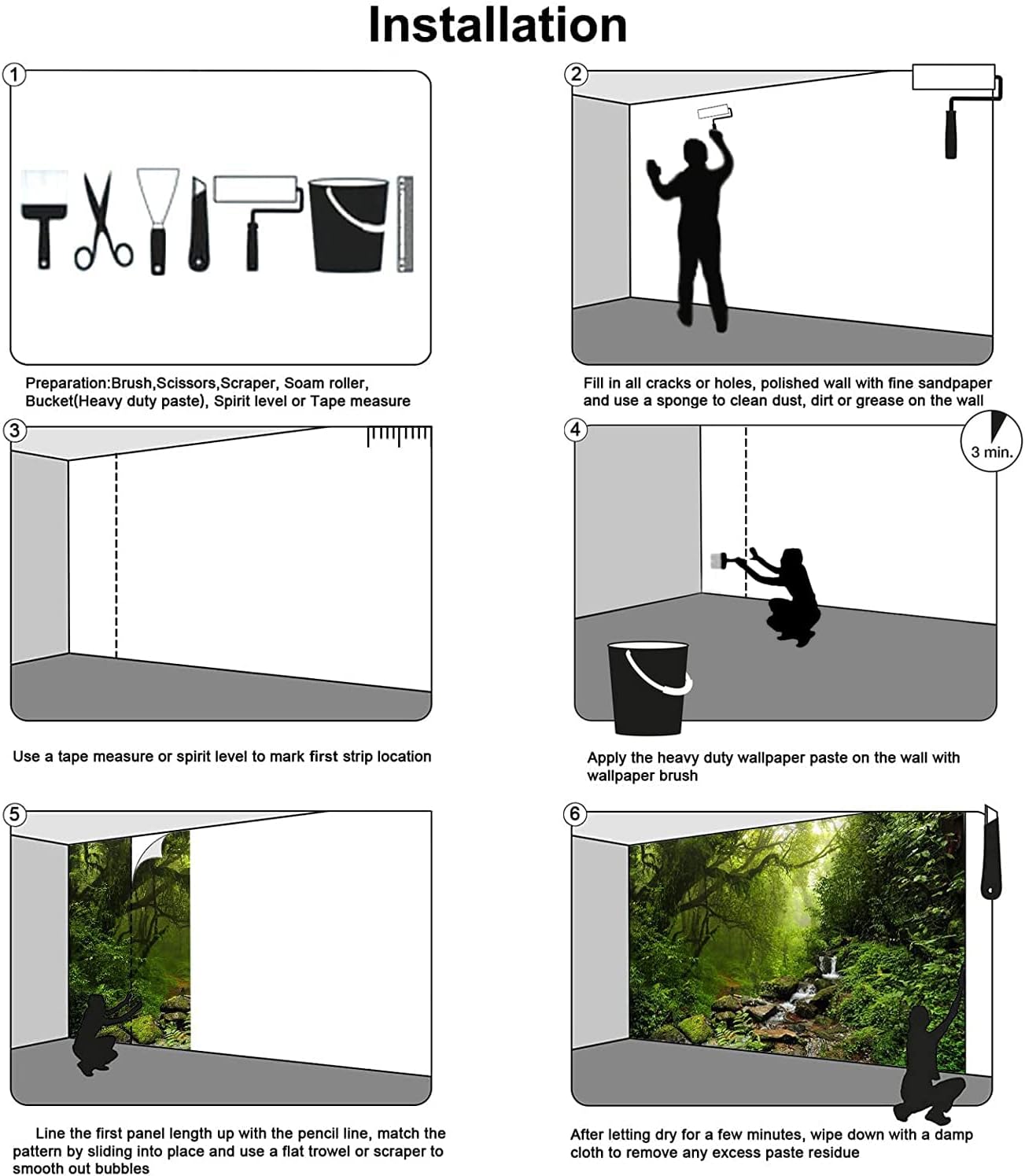 Installation

1

Preparation:Brush,Scissors,Scraper, Soam roller, Bucket(Heavy duty paste), Spirit level or Tape measure

2

Fill in all cracks or holes, polished wall with fine sandpaper and use a sponge to clean dust, dirt or grease on the wall

3

Use a tape measure or spirit level to mark first strip location

4

3 min.

Apply the heavy duty wallpaper paste on the wall with wallpaper brush

5

Line the first panel length up with the pencil line, match the pattern by sliding into place and use a flat trowel or scraper to smooth out bubbles

6

After letting dry for a few minutes, wipe down with a damp cloth to remove any excess paste residue