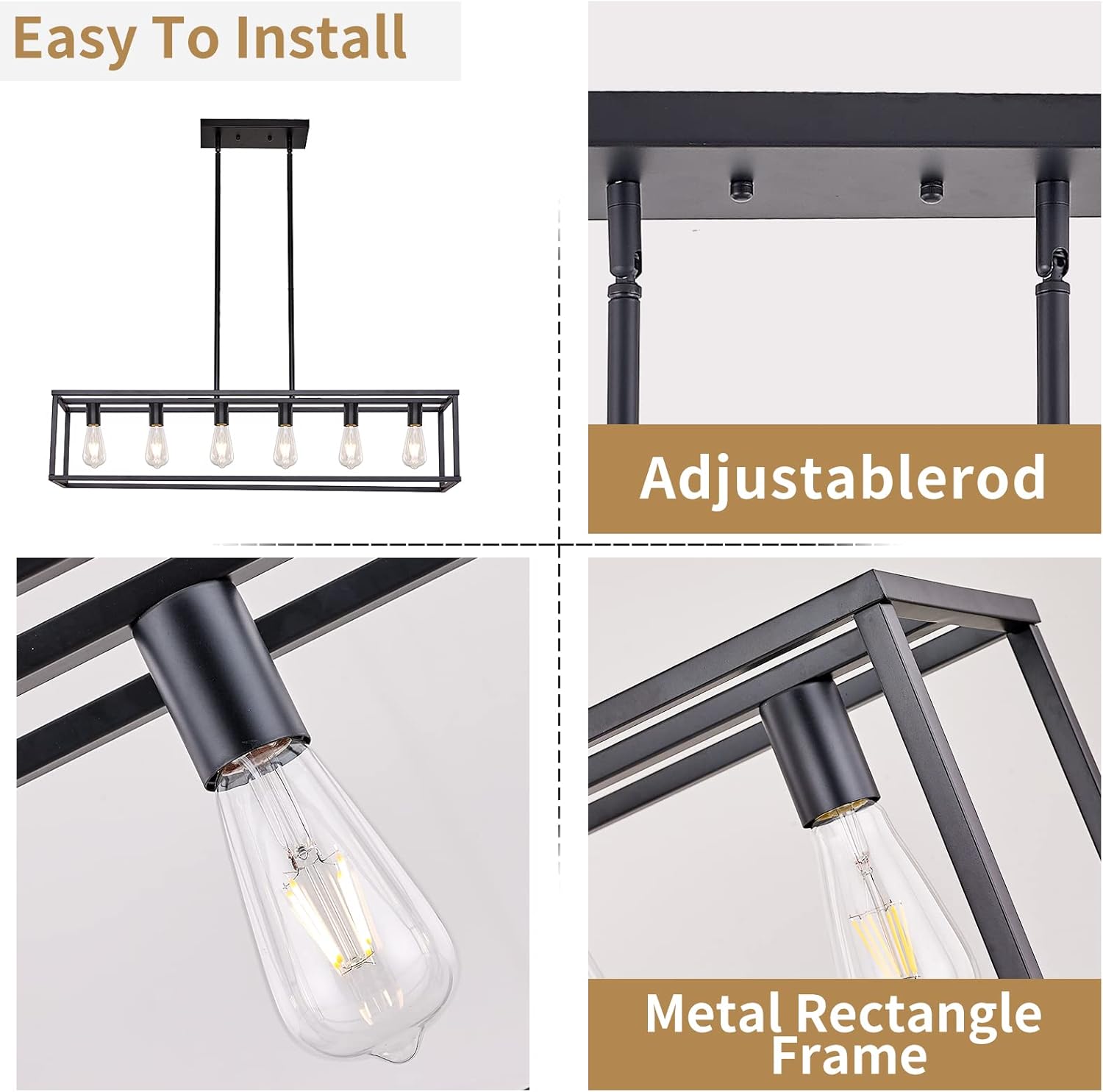 Easy To Install

Adjustablerod

Metal Rectangle Frame