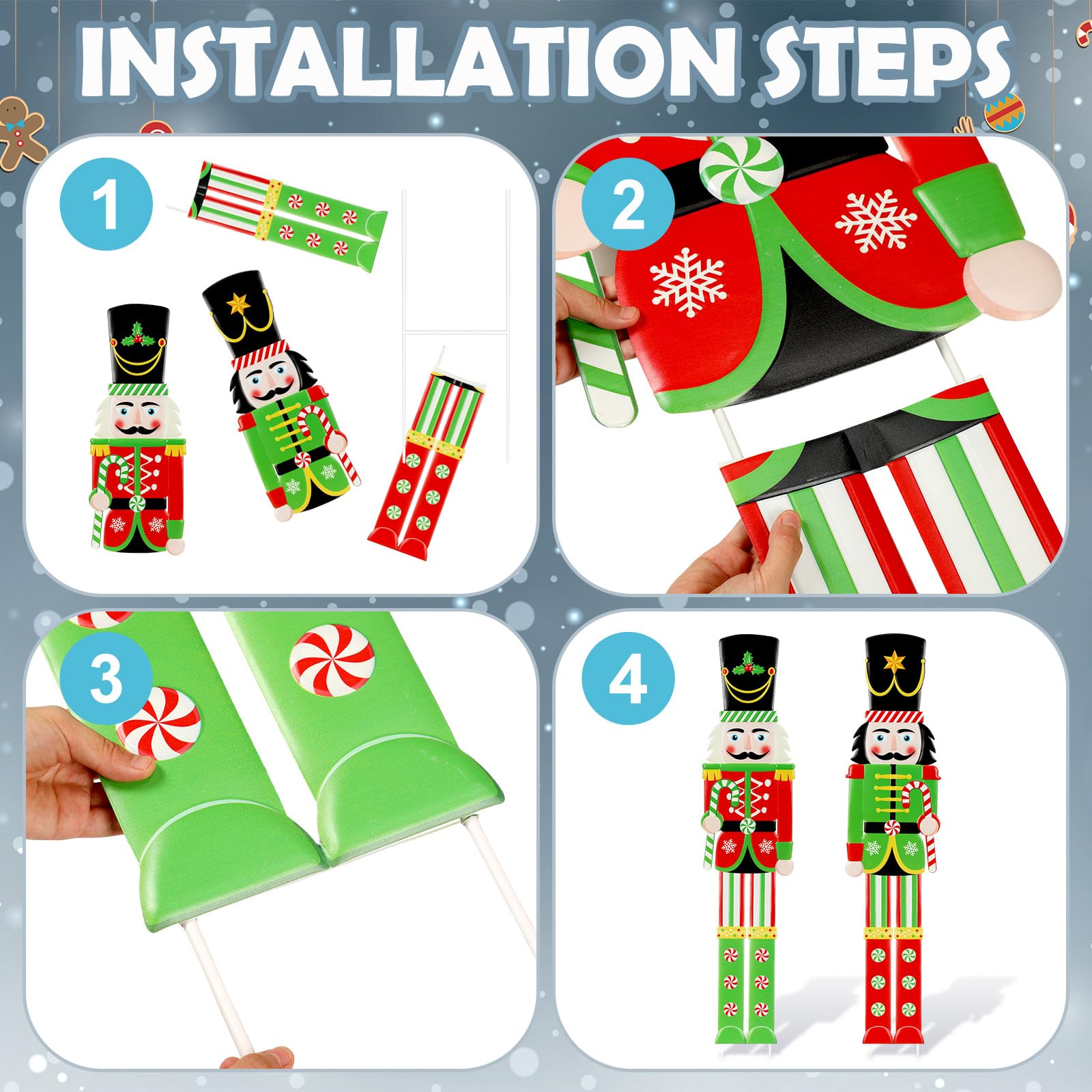 INSTALLATION STEPS

1

2

3

4