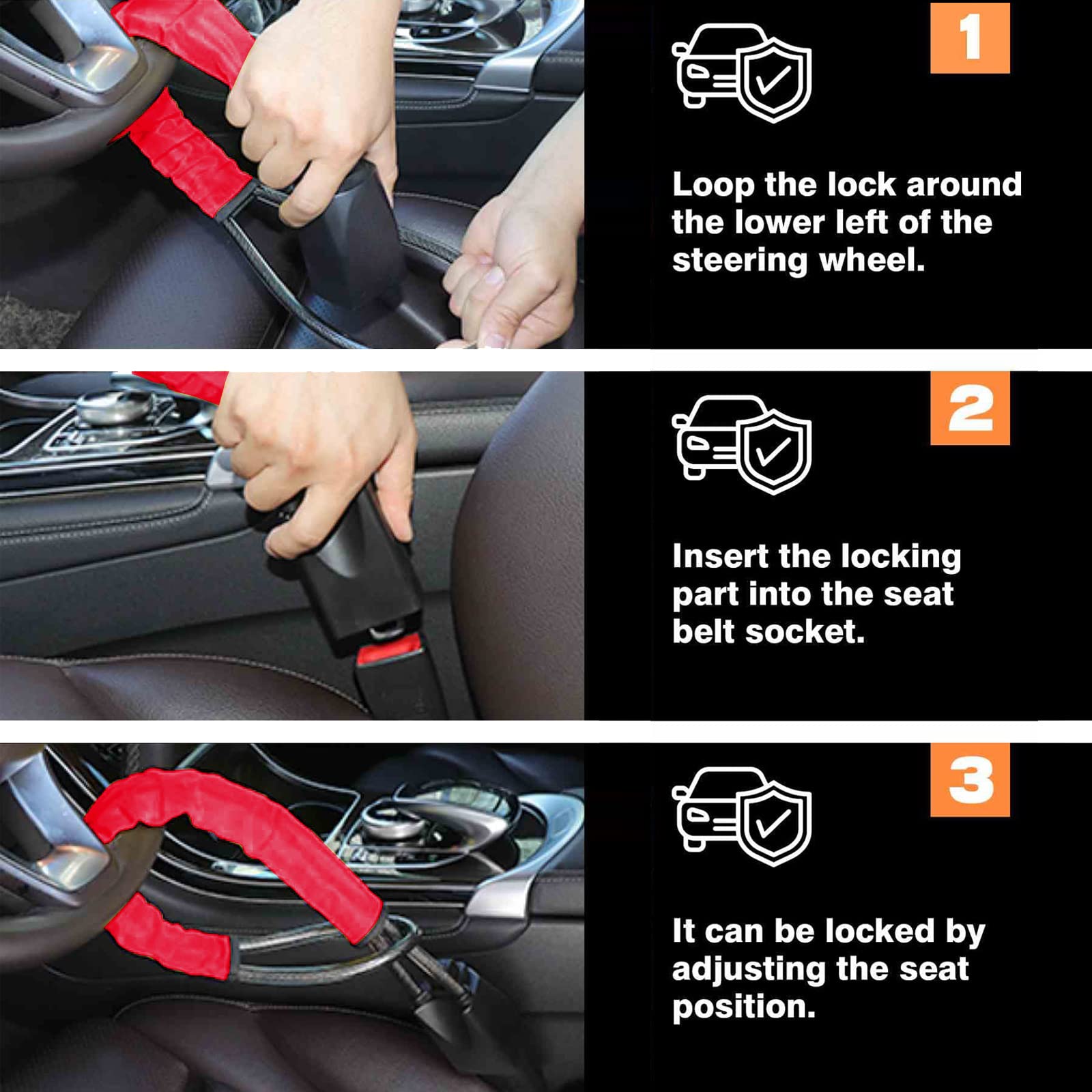 1

Loop the lock around the lower left of the steering wheel.

2

Insert the locking part into the seat belt socket.

3

It can be locked by adjusting the seat position.