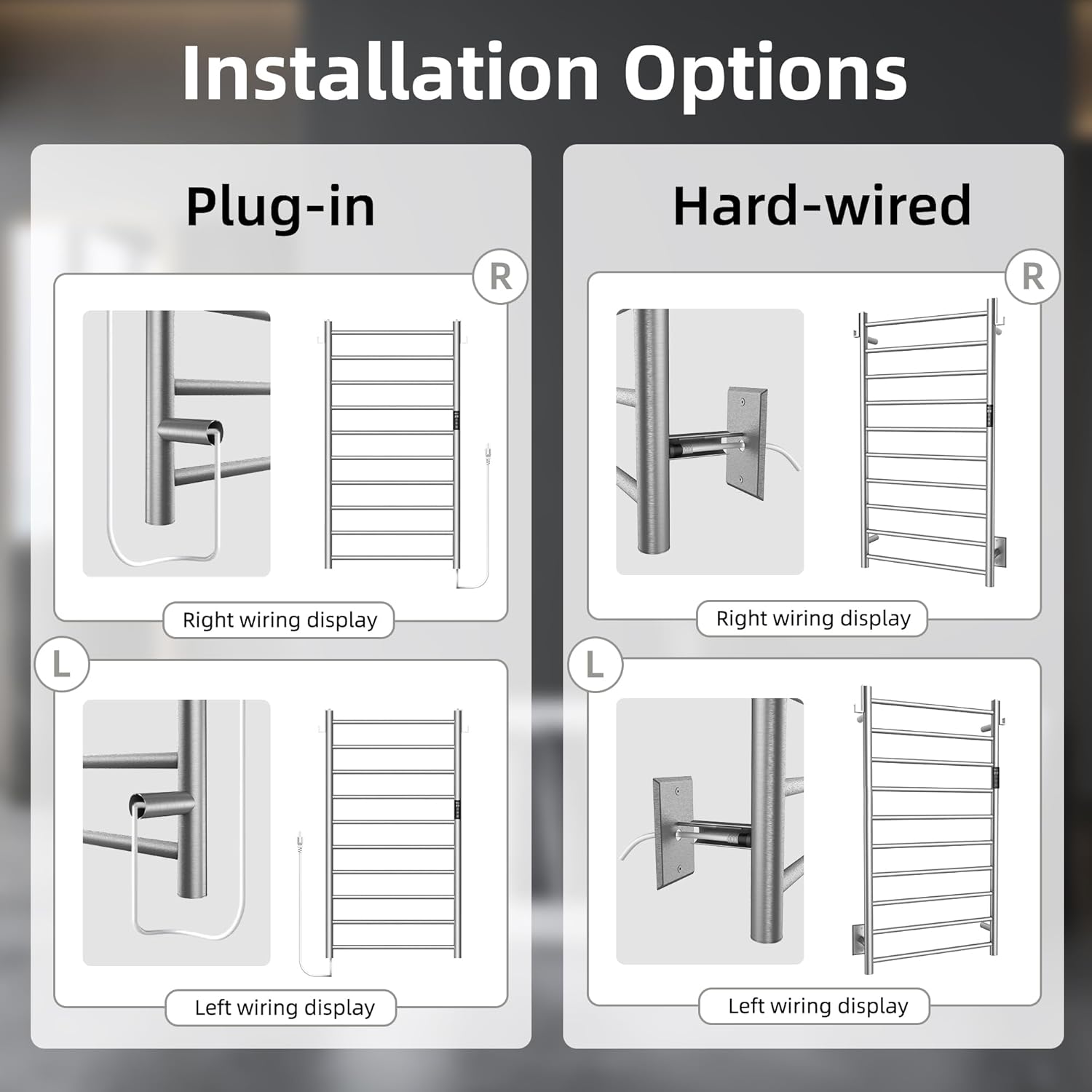 Installation Options

Plug-in

R

Right wiring display

L

Left wiring display

Hard-wired

R

Right wiring display

L

Left wiring display