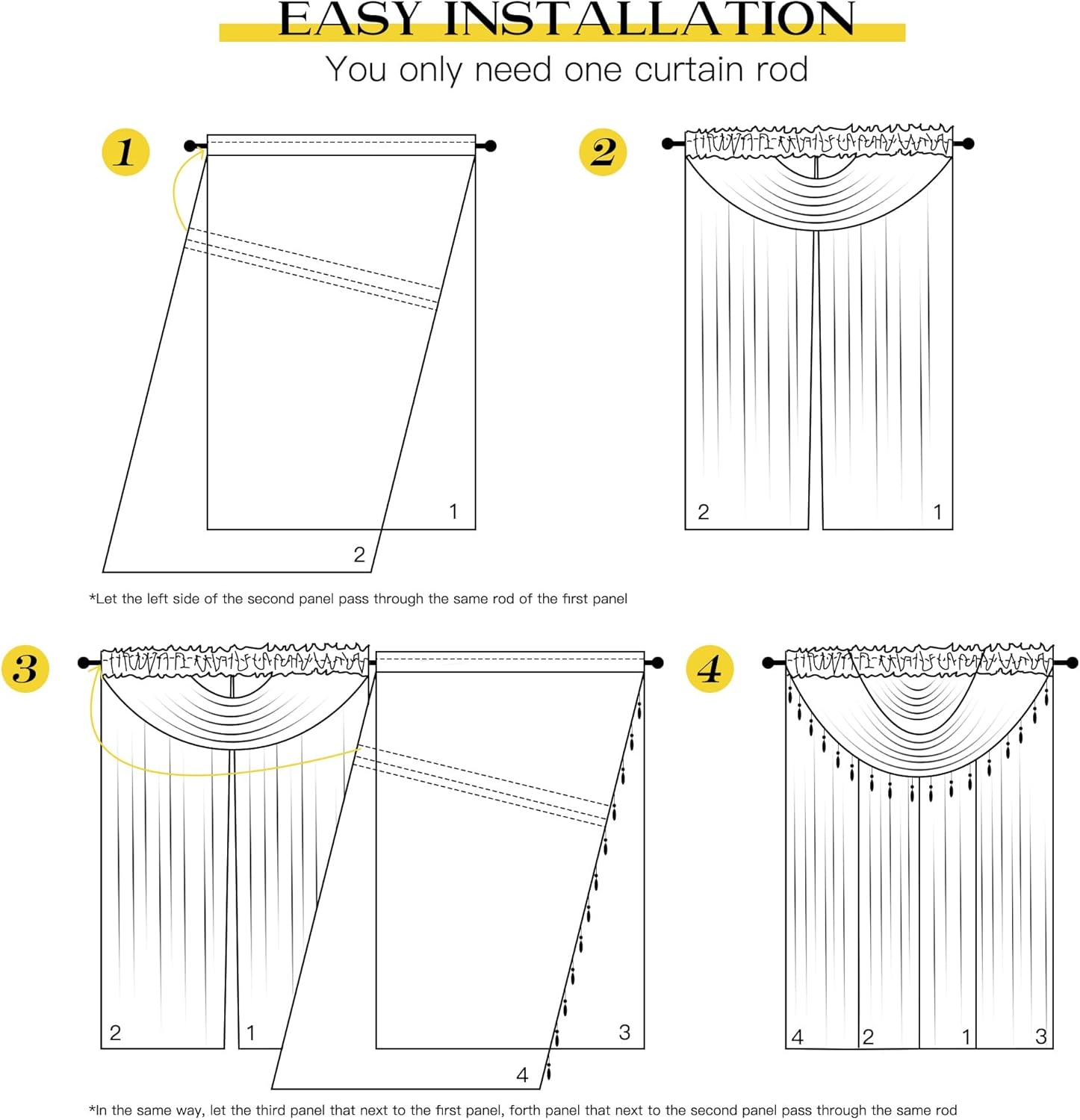 EASY INSTALLATION
You only need one curtain rod

1

1

2

2

2

1

*Let the left side of the second panel pass through the same rod of the first panel

3

2

1

3

4

4

4

2

1

3

*In the same way, let the third panel that next to the first panel, forth panel that next to the second panel pass through the same rod