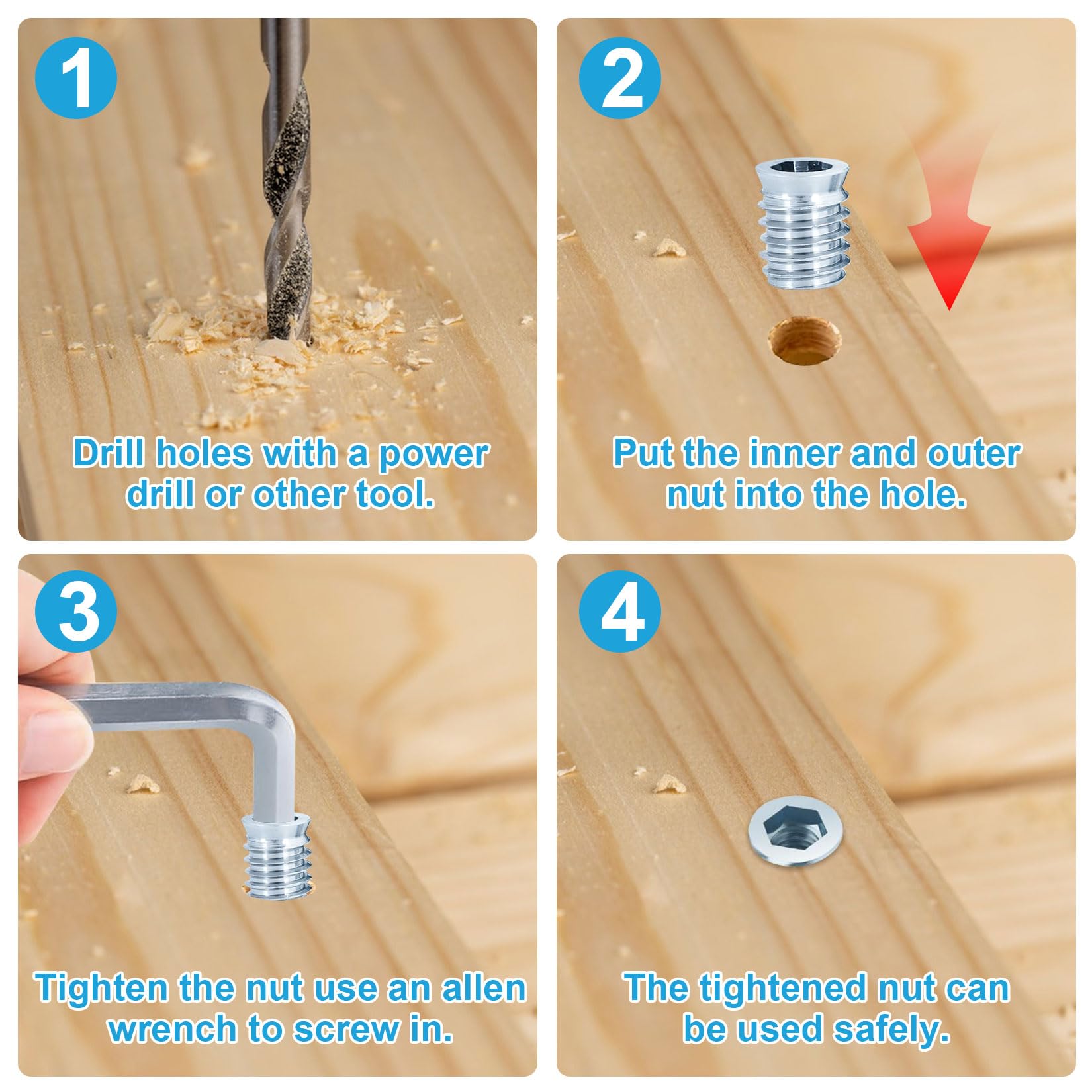 1

Drill holes with a power drill or other tool.

2

Put the inner and outer nut into the hole.

3

Tighten the nut use an allen wrench to screw in.

4

The tightened nut can be used safely.