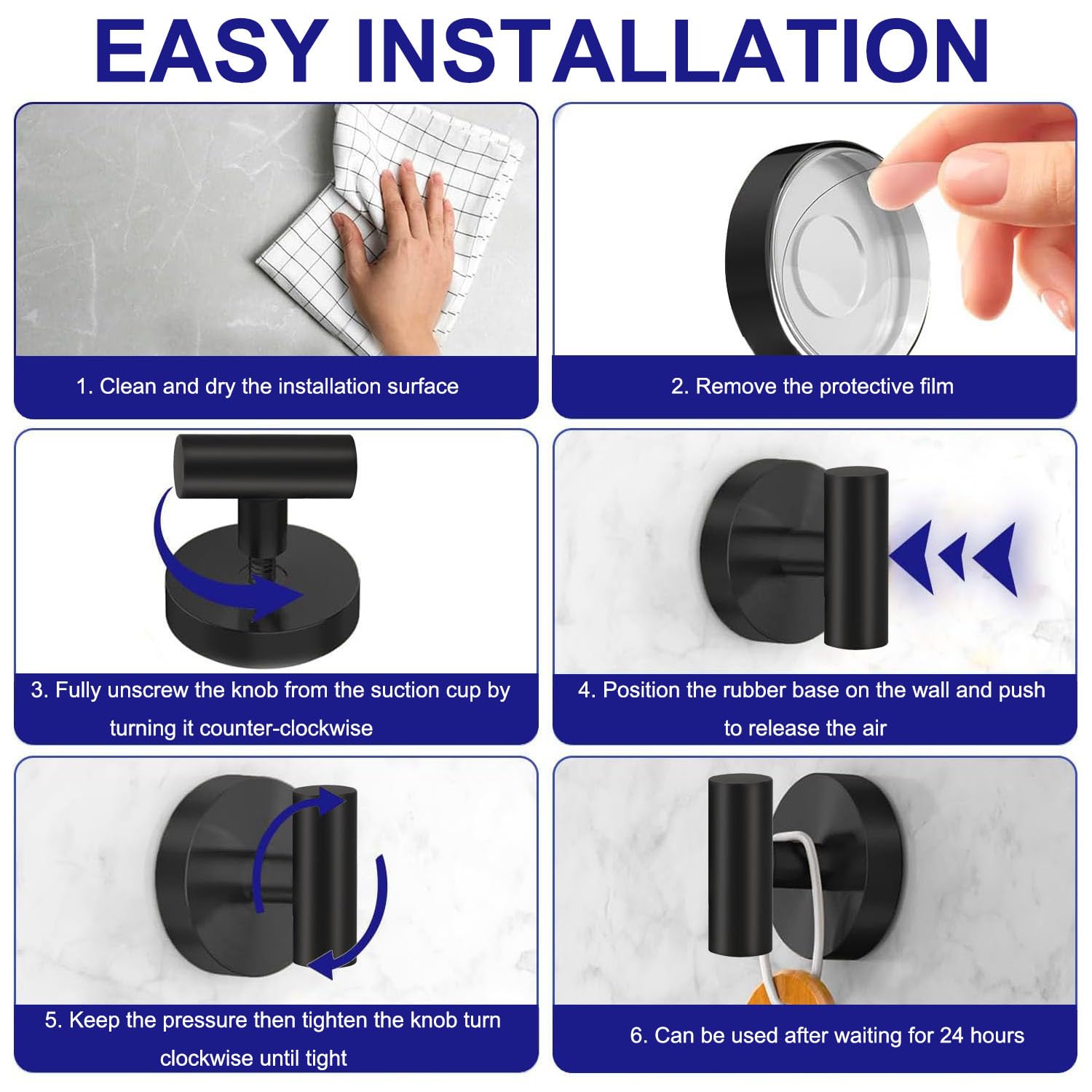 EASY INSTALLATION

1. Clean and dry the installation surface

2. Remove the protective film

3. Fully unscrew the knob from the suction cup by turning it counter-clockwise

4. Position the rubber base on the wall and push to release the air

5. Keep the pressure then tighten the knob turn clockwise until tight

6. Can be used after waiting for 24 hours