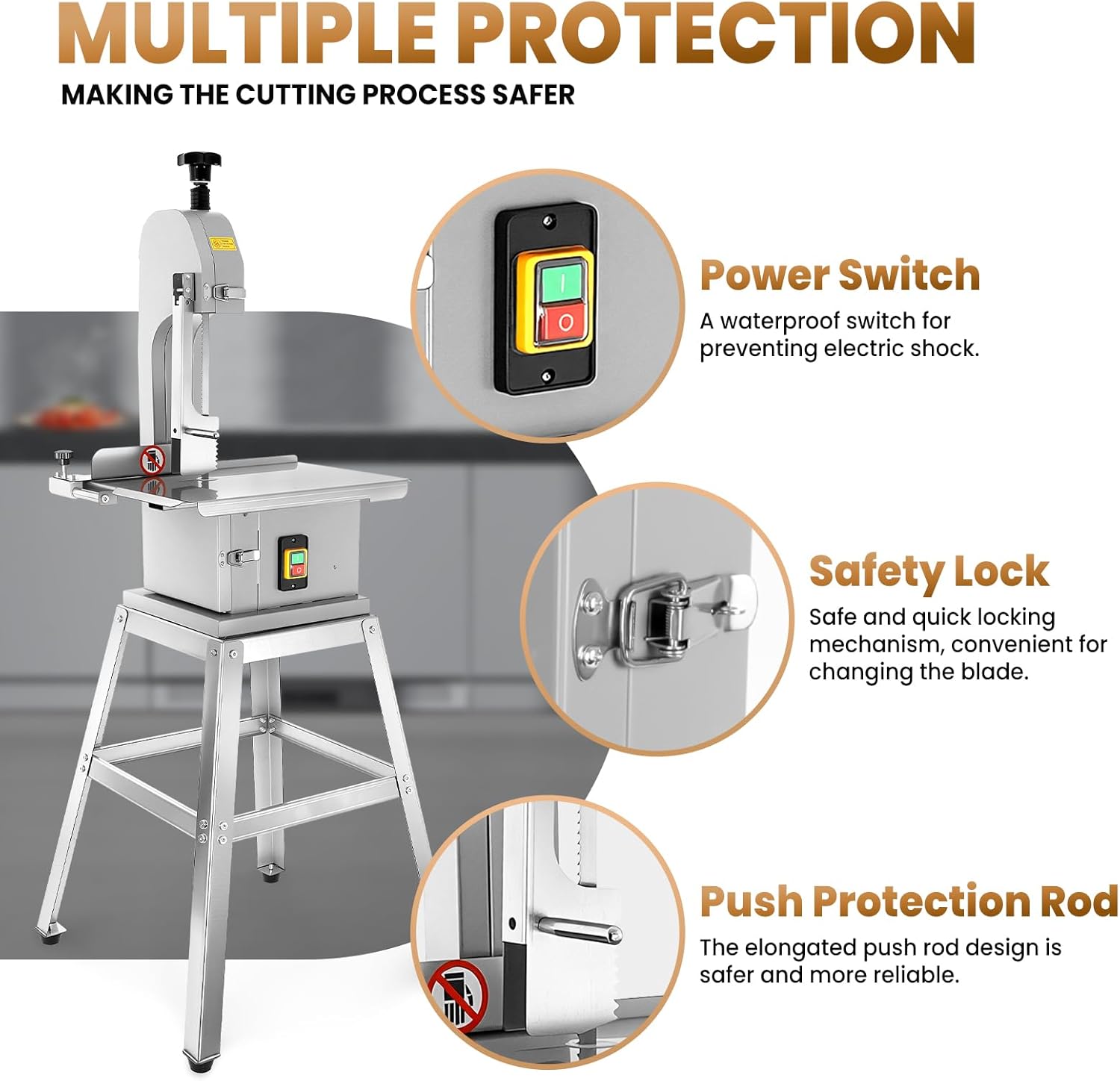 MULTIPLE PROTECTION

MAKING THE CUTTING PROCESS SAFER

I

O

Power Switch

A waterproof switch for preventing electric shock.

Safety Lock

Safe and quick locking mechanism, convenient for changing the blade.

Push Protection Rod

The elongated push rod design is safer and more reliable.